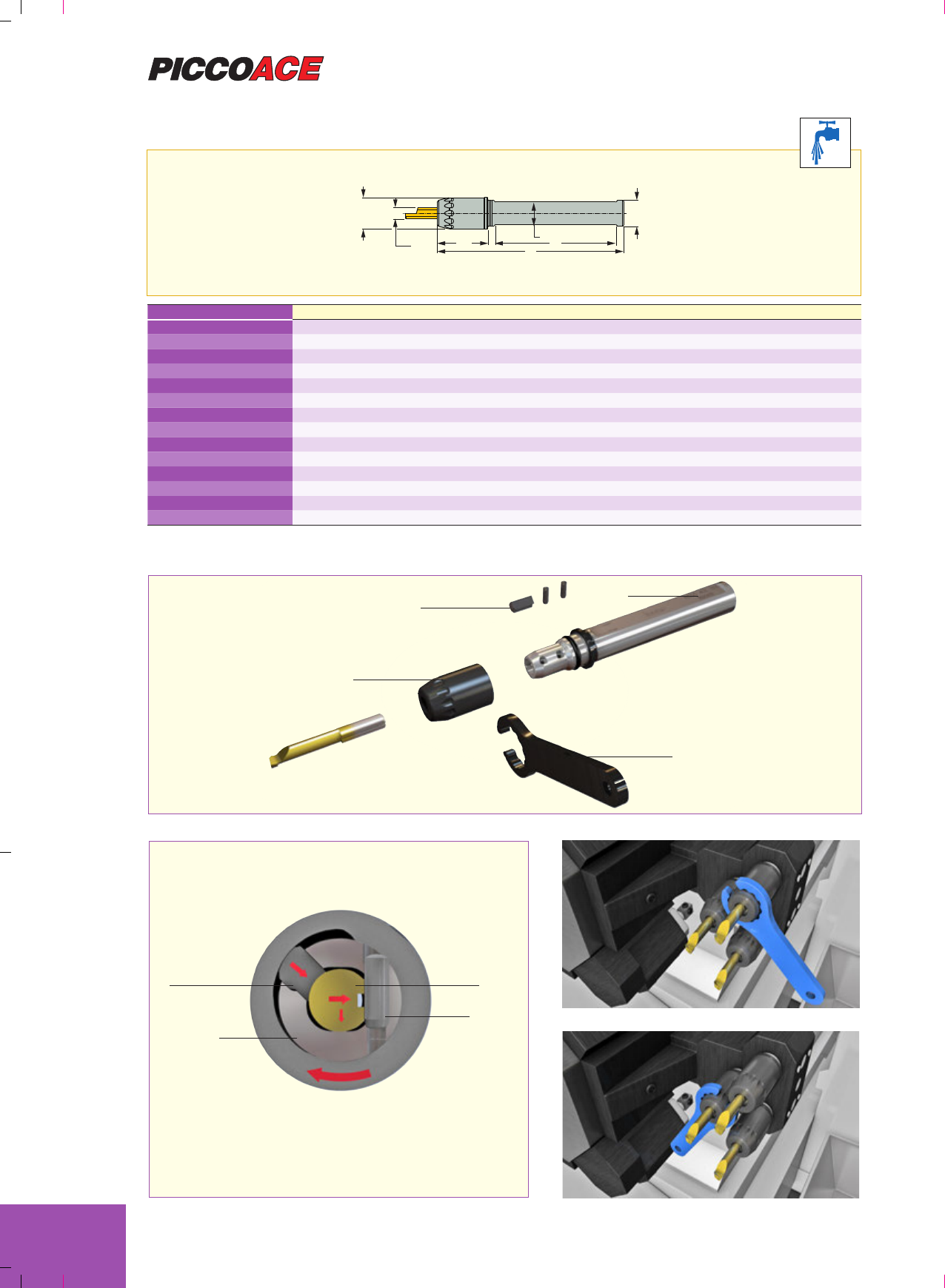 PICCOACE