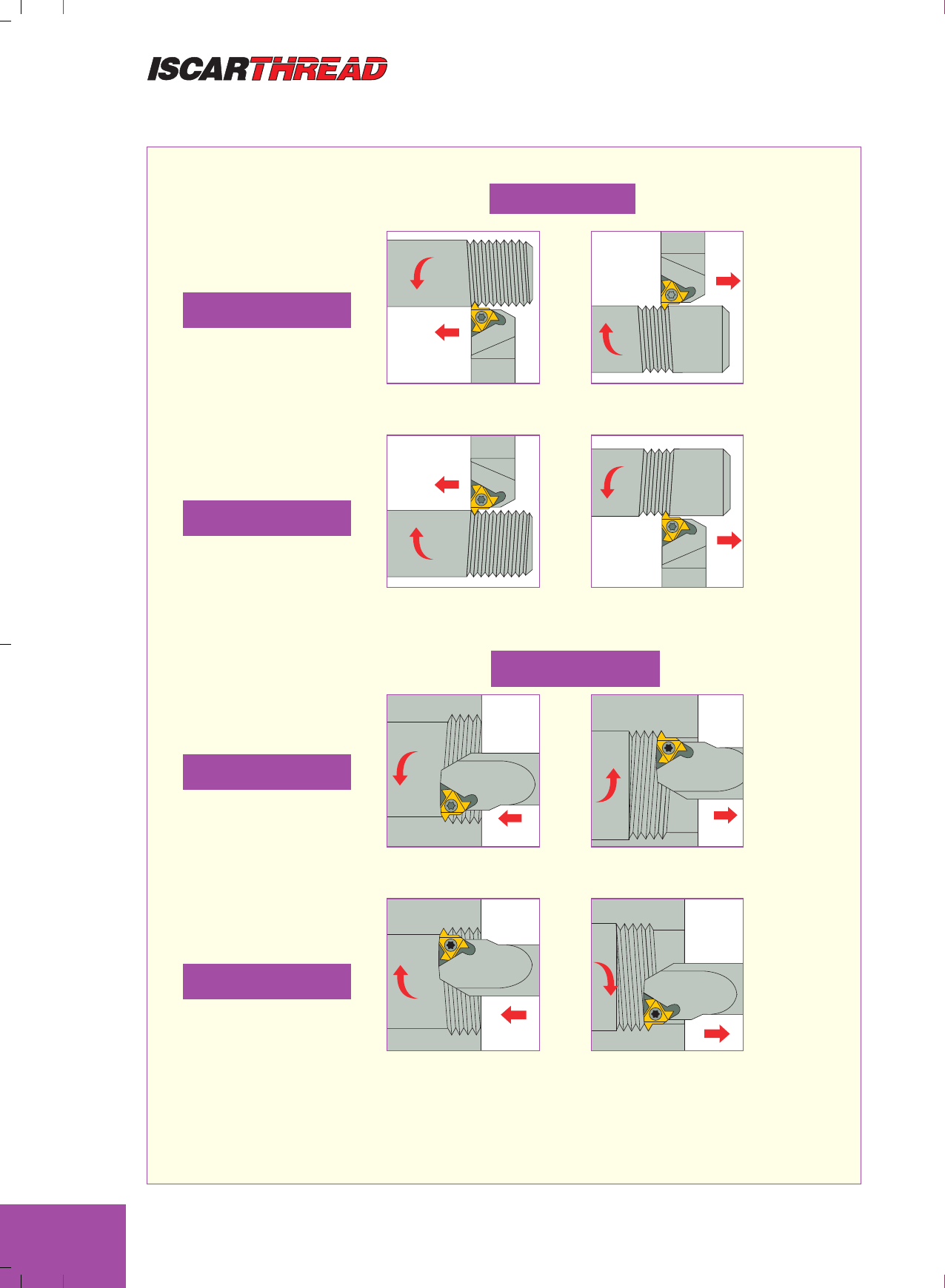 ISCARTHREAD