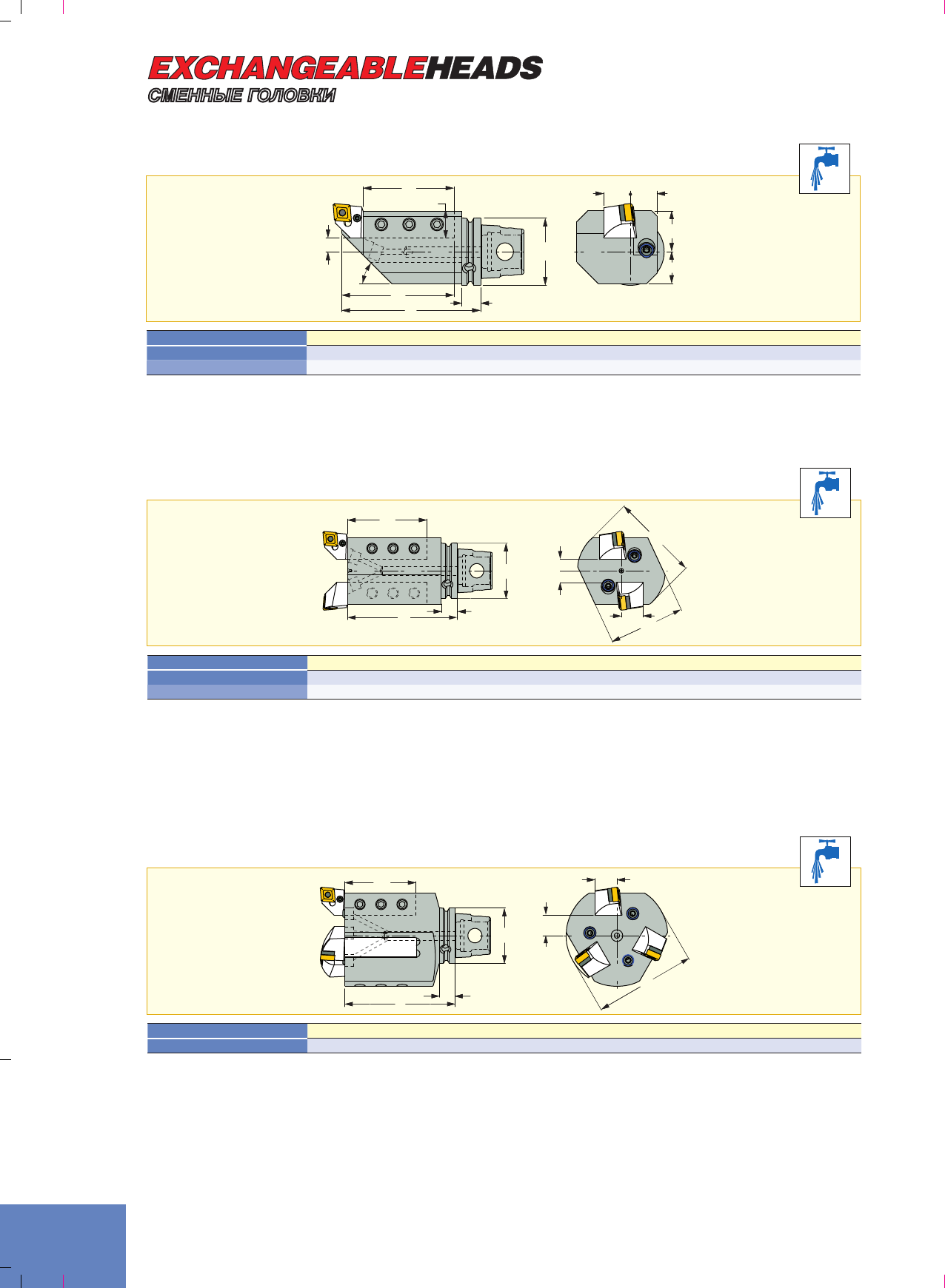 EXCHANGEABLEHEADS
СМЕННЫЕ ГОЛОВКИ