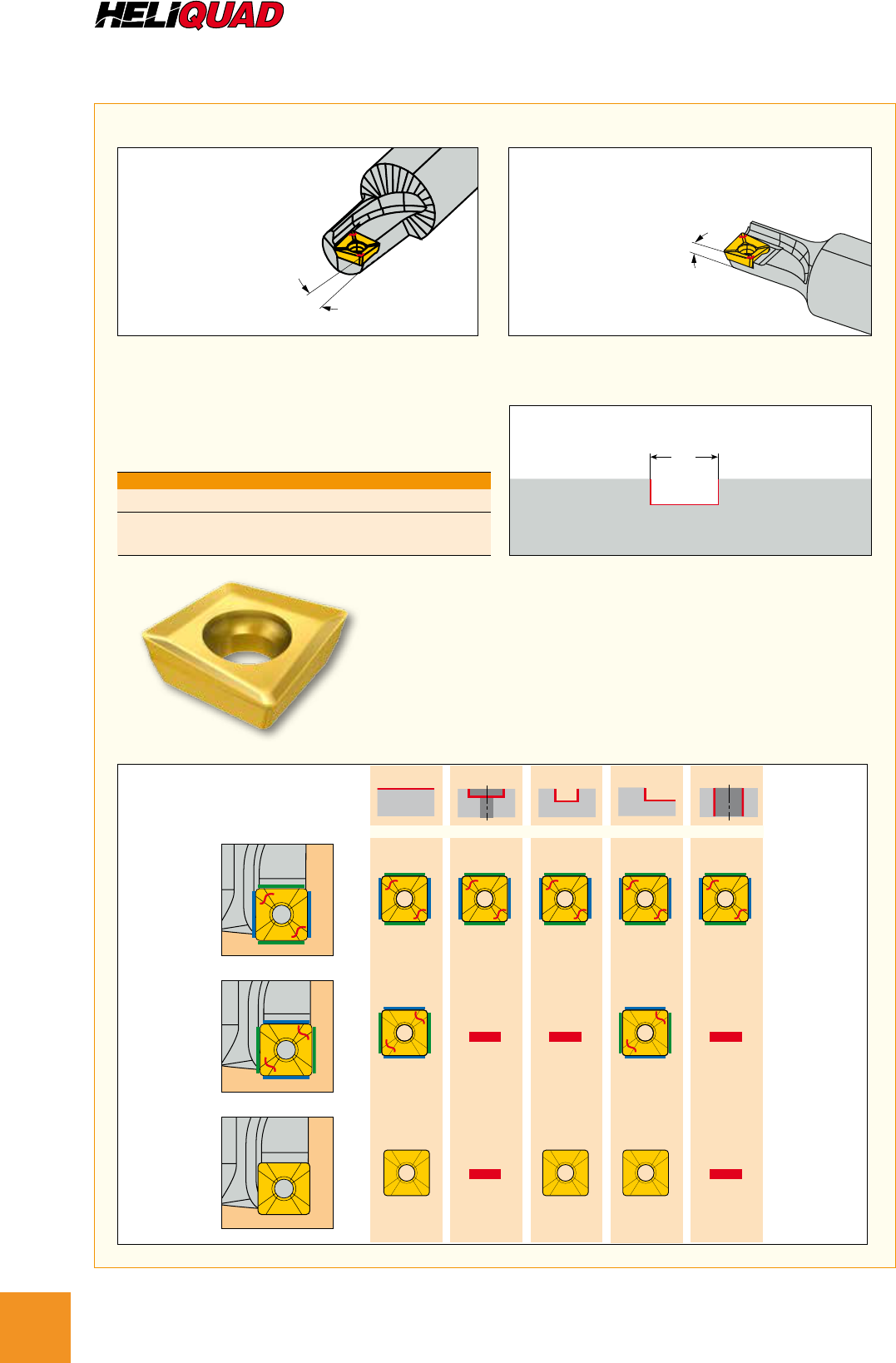 HELIQUAD