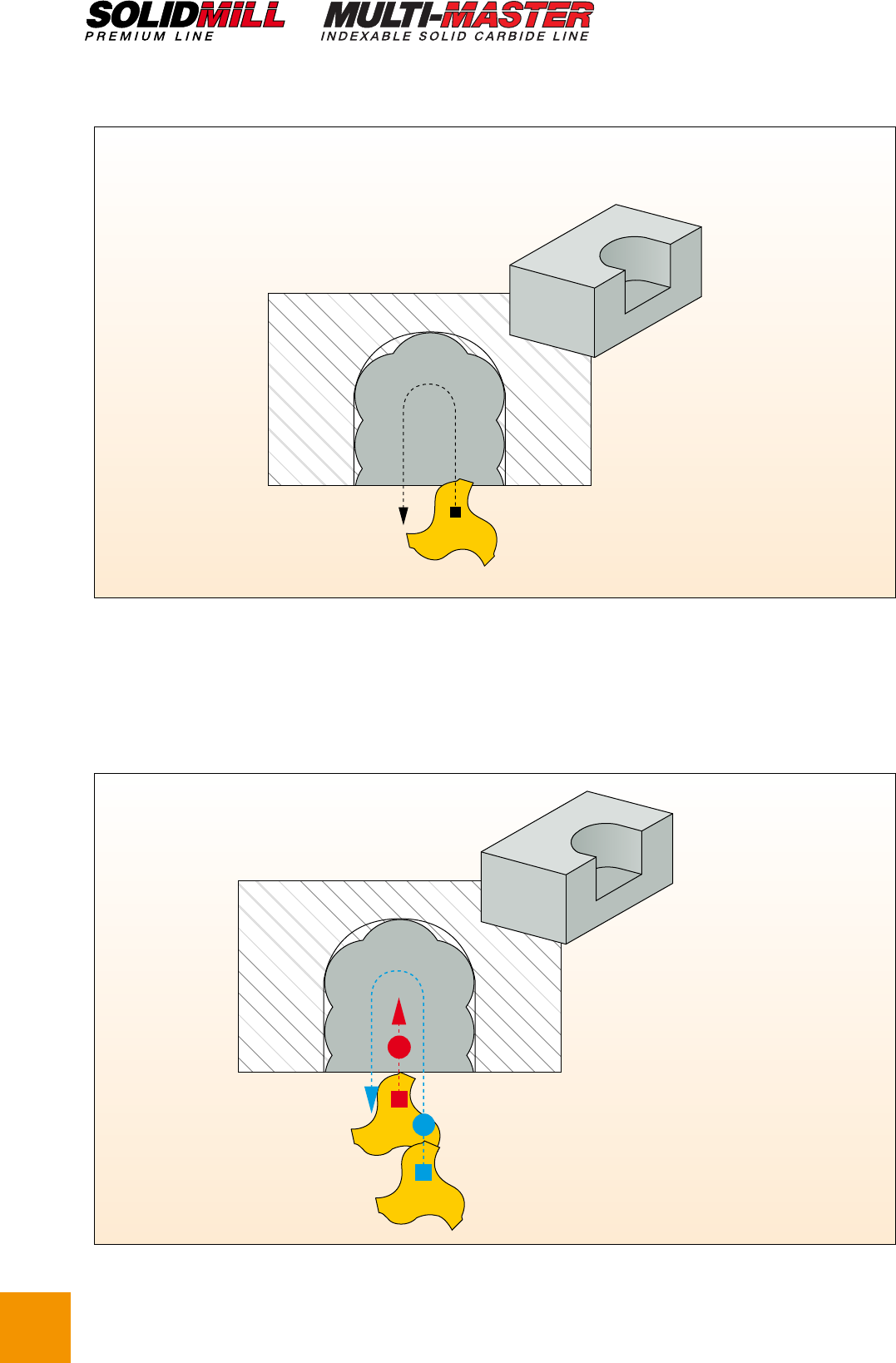 SOLIDMILL
PREMIUM LINE

MULTI-MASTER
INDEXABLE SOLID CARBIDE LINE