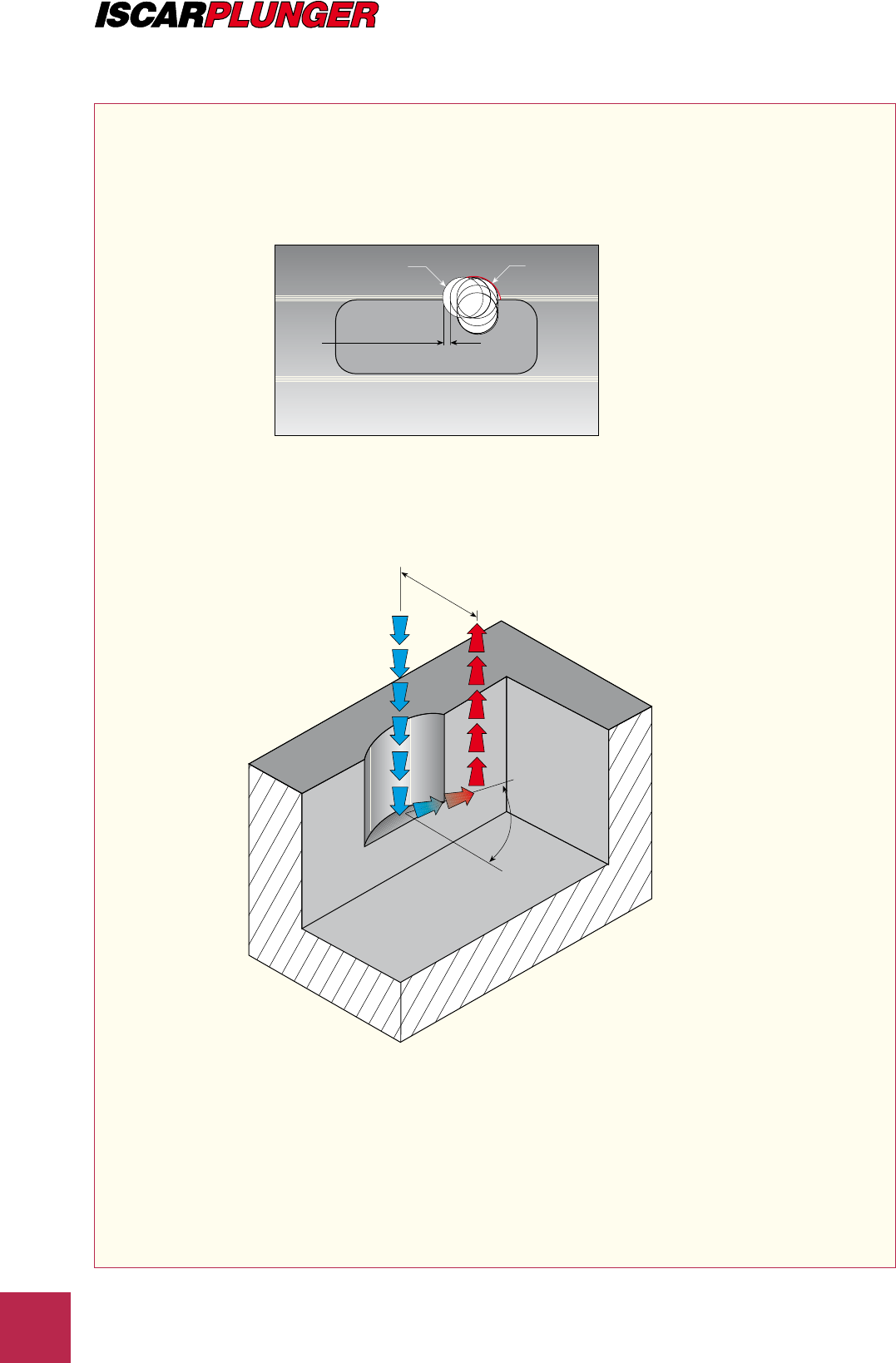 ISCARPLUNGER