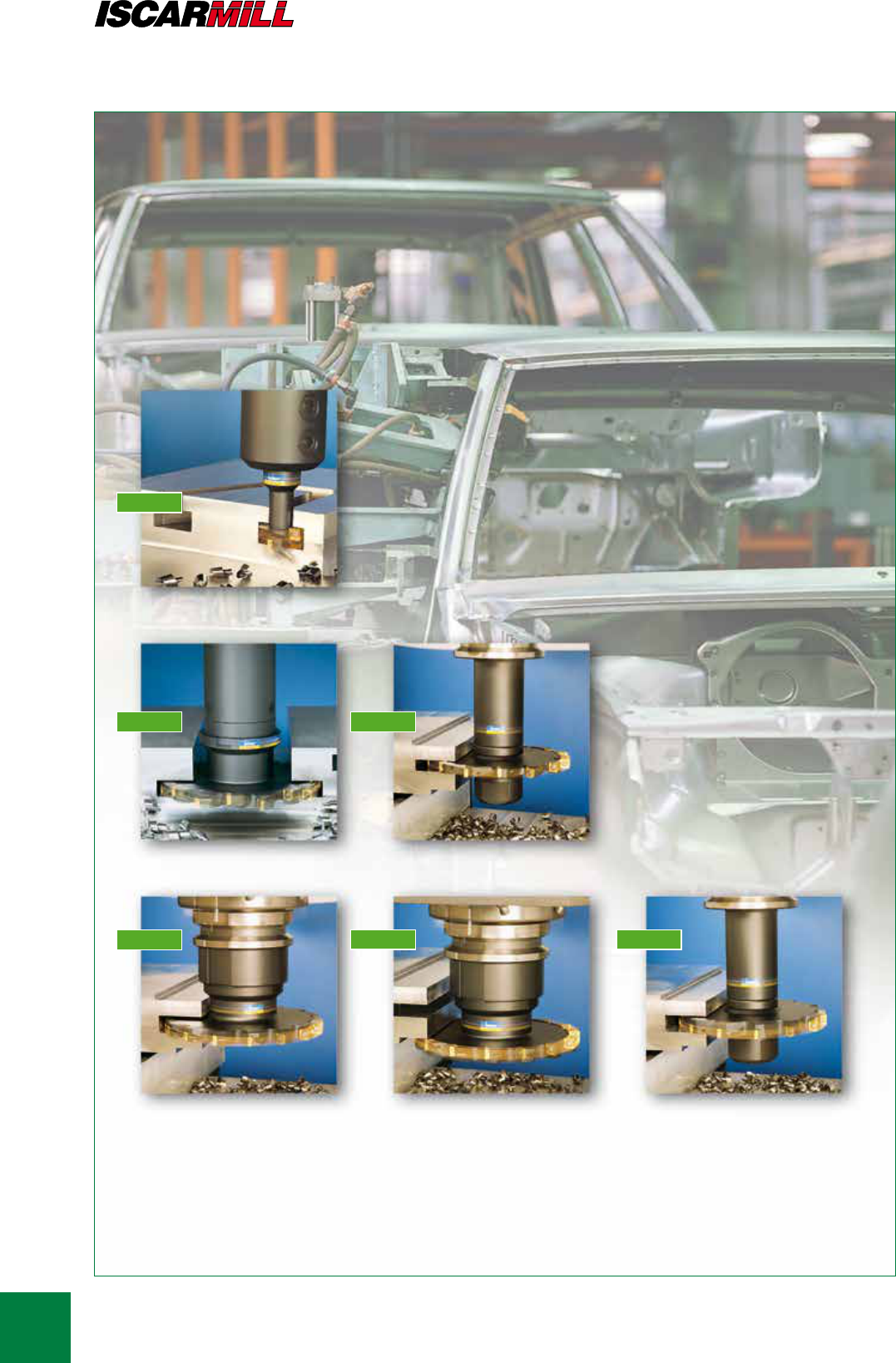 ISCARMILL