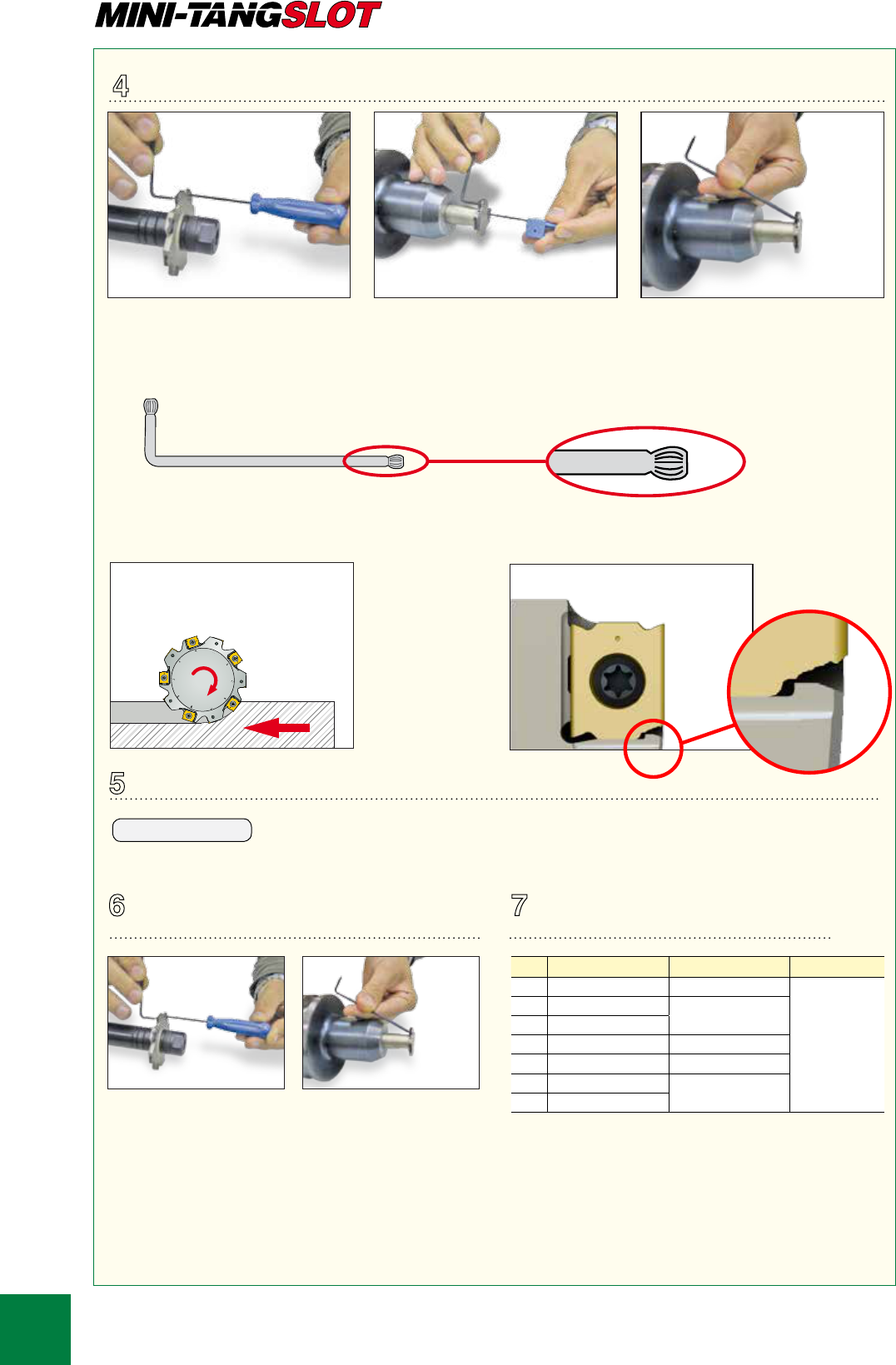 MINI-TANGSLOT

4

5

6

7