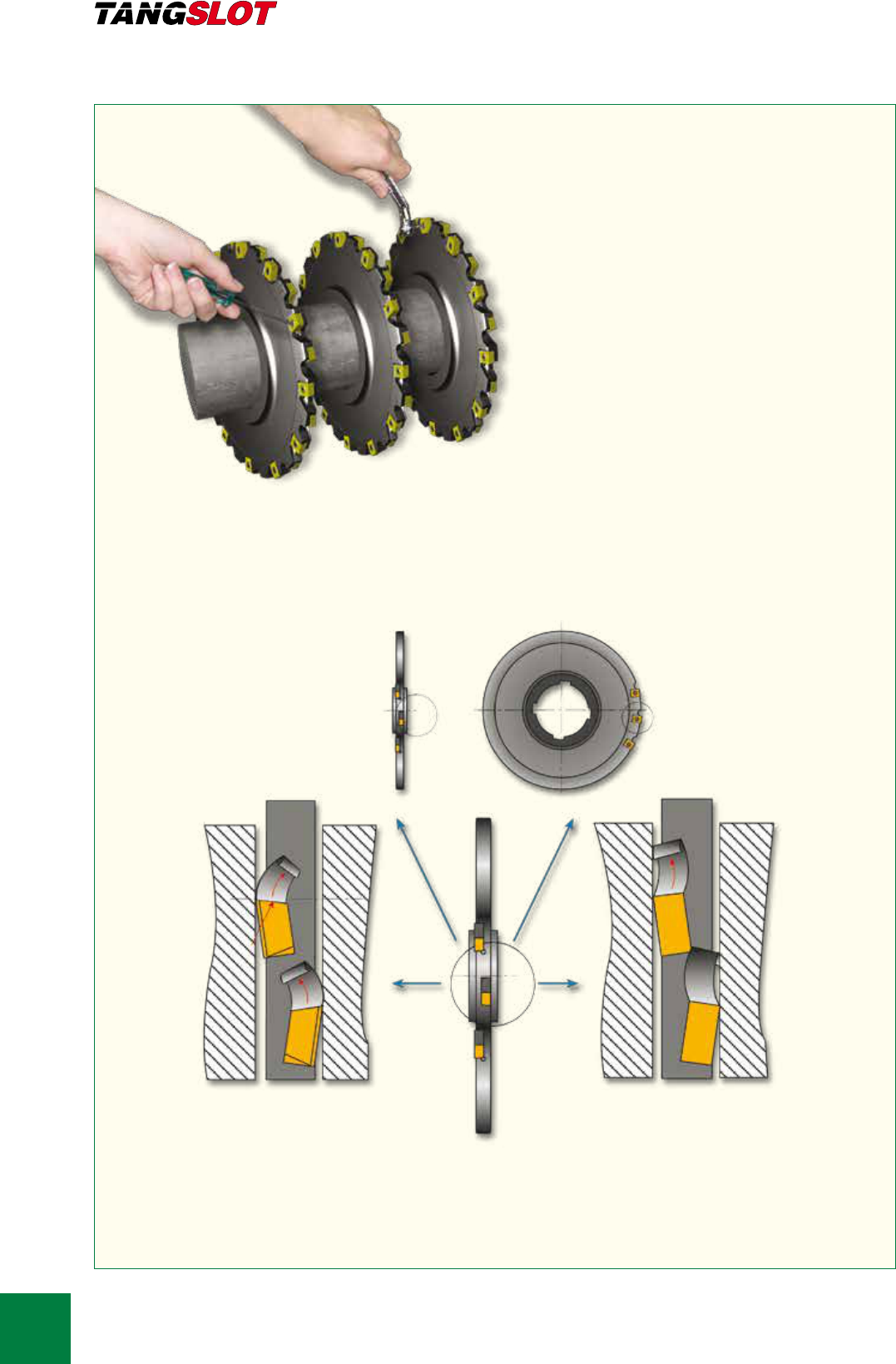 TANGSLOT