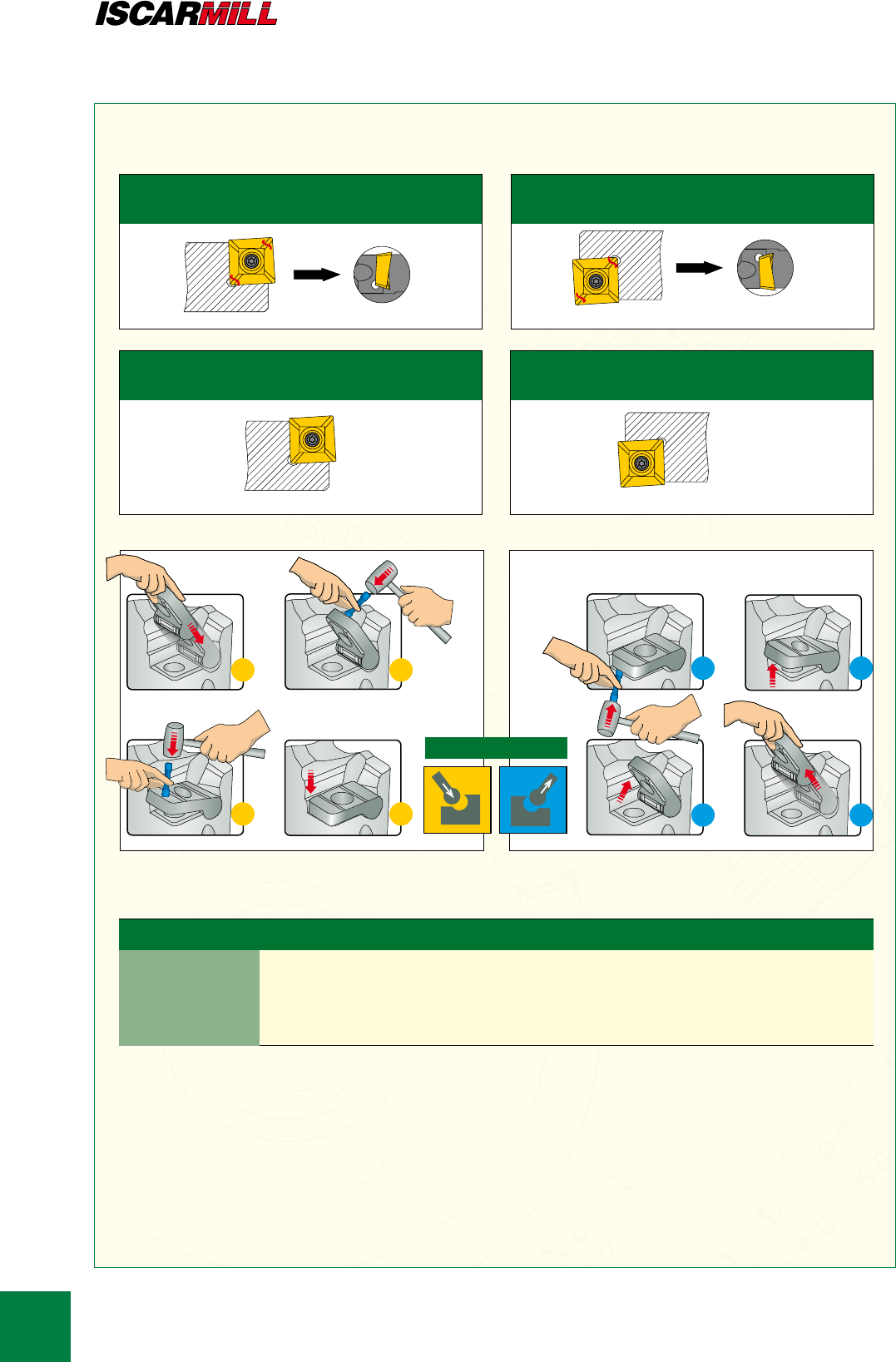 ISCARMILL