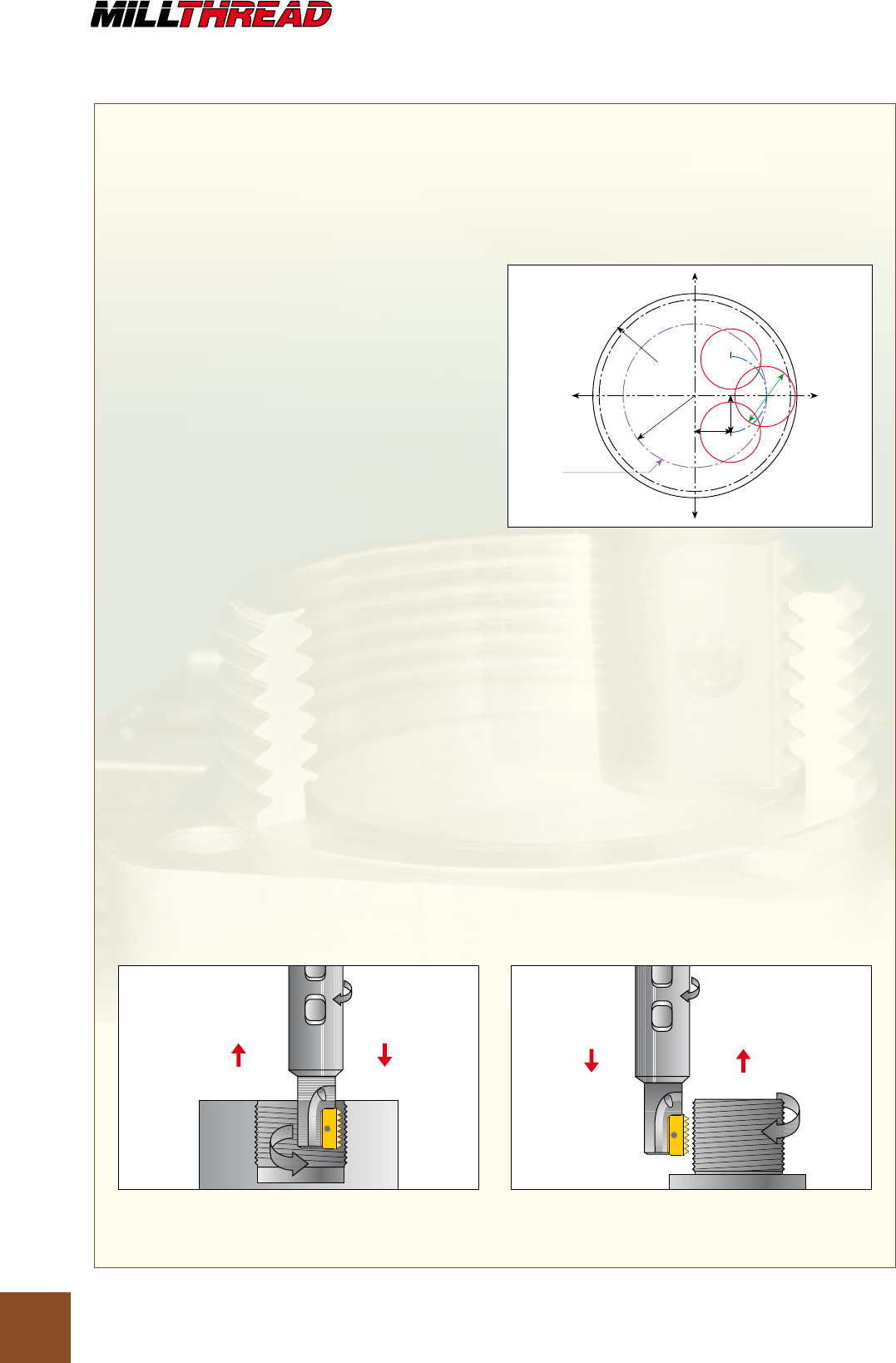 MILLTHREAD