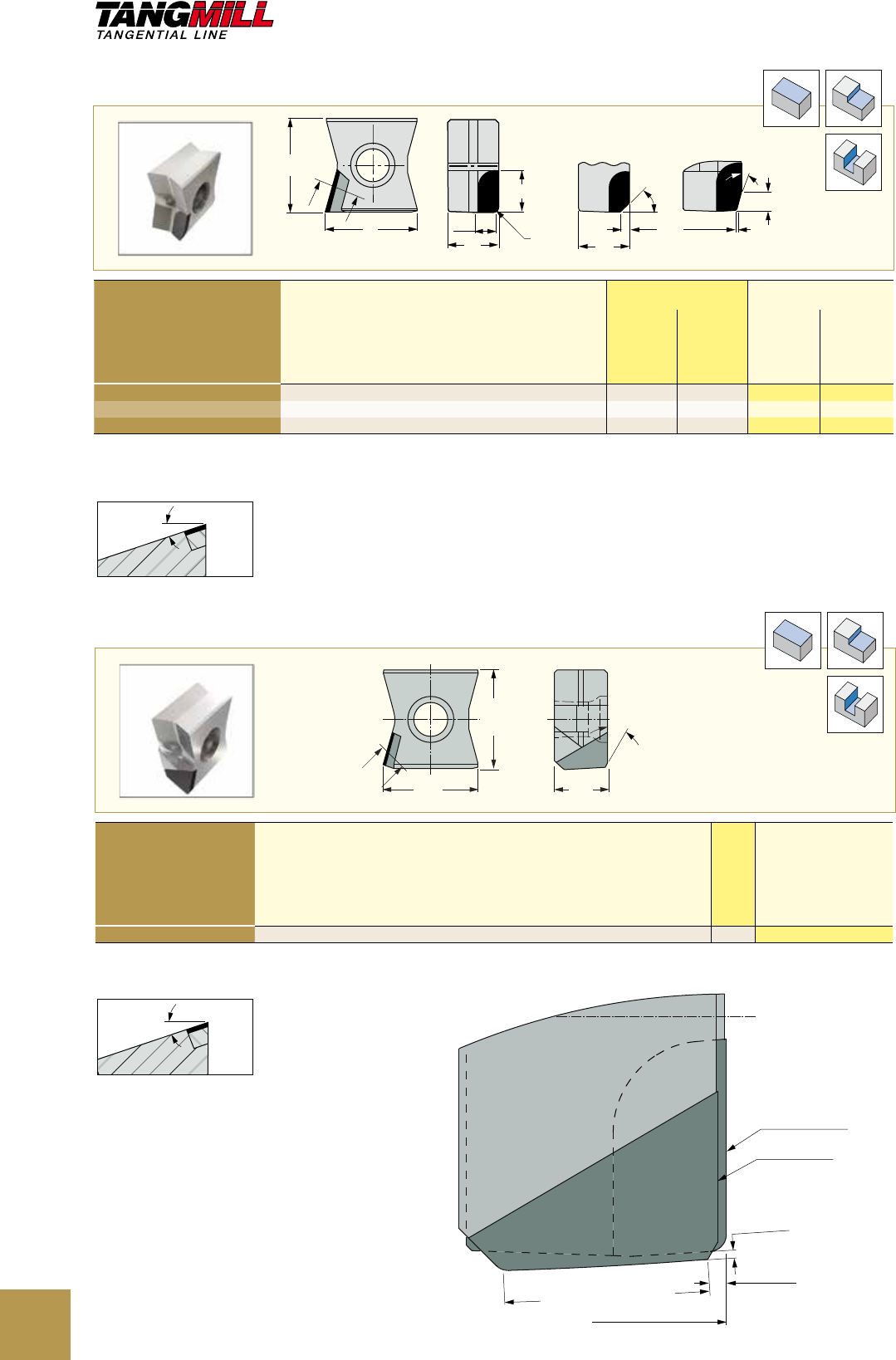 TANGMILL
TANGENTIAL LINE