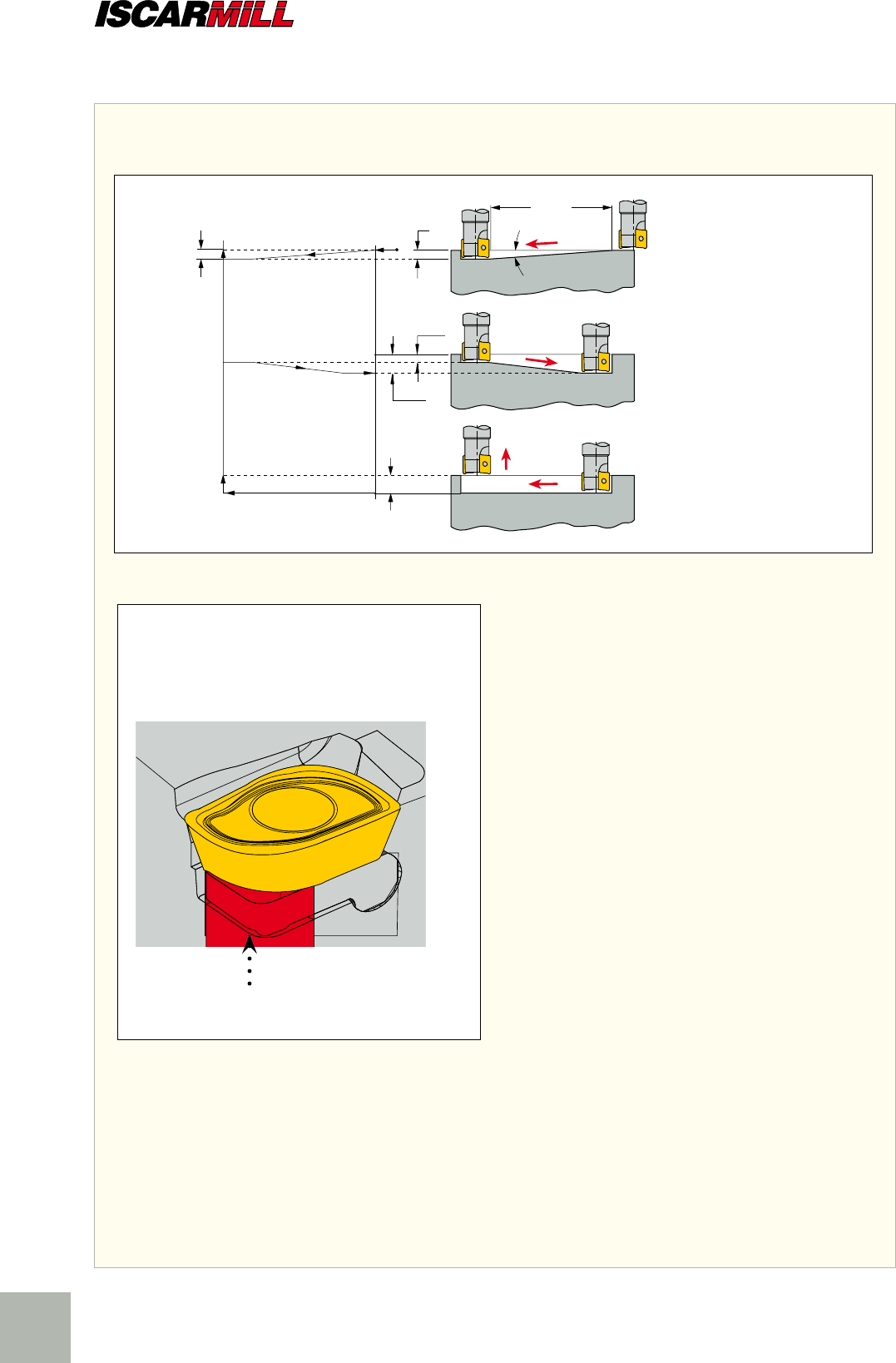 ISCARMILL