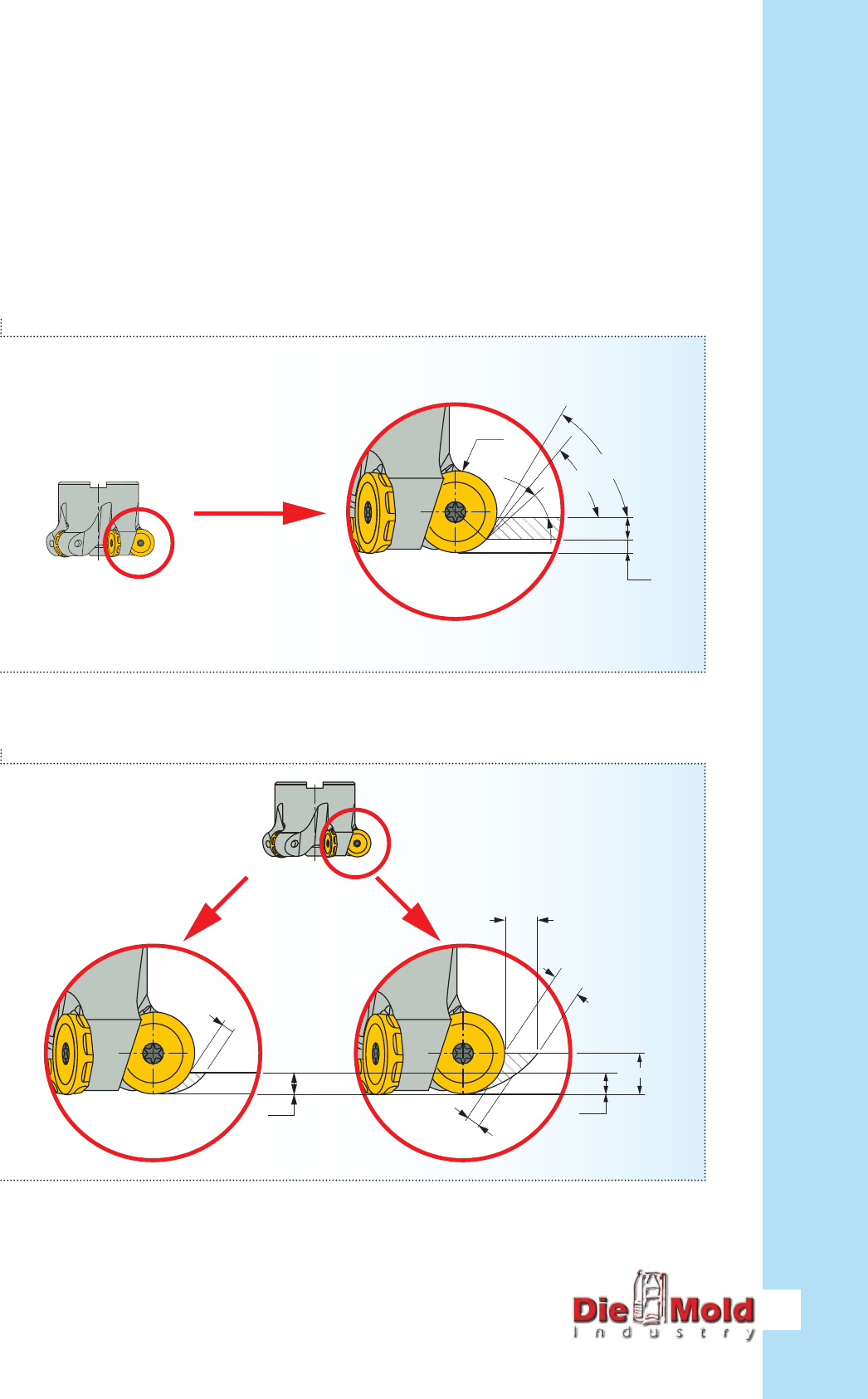 Die Mold
Industry