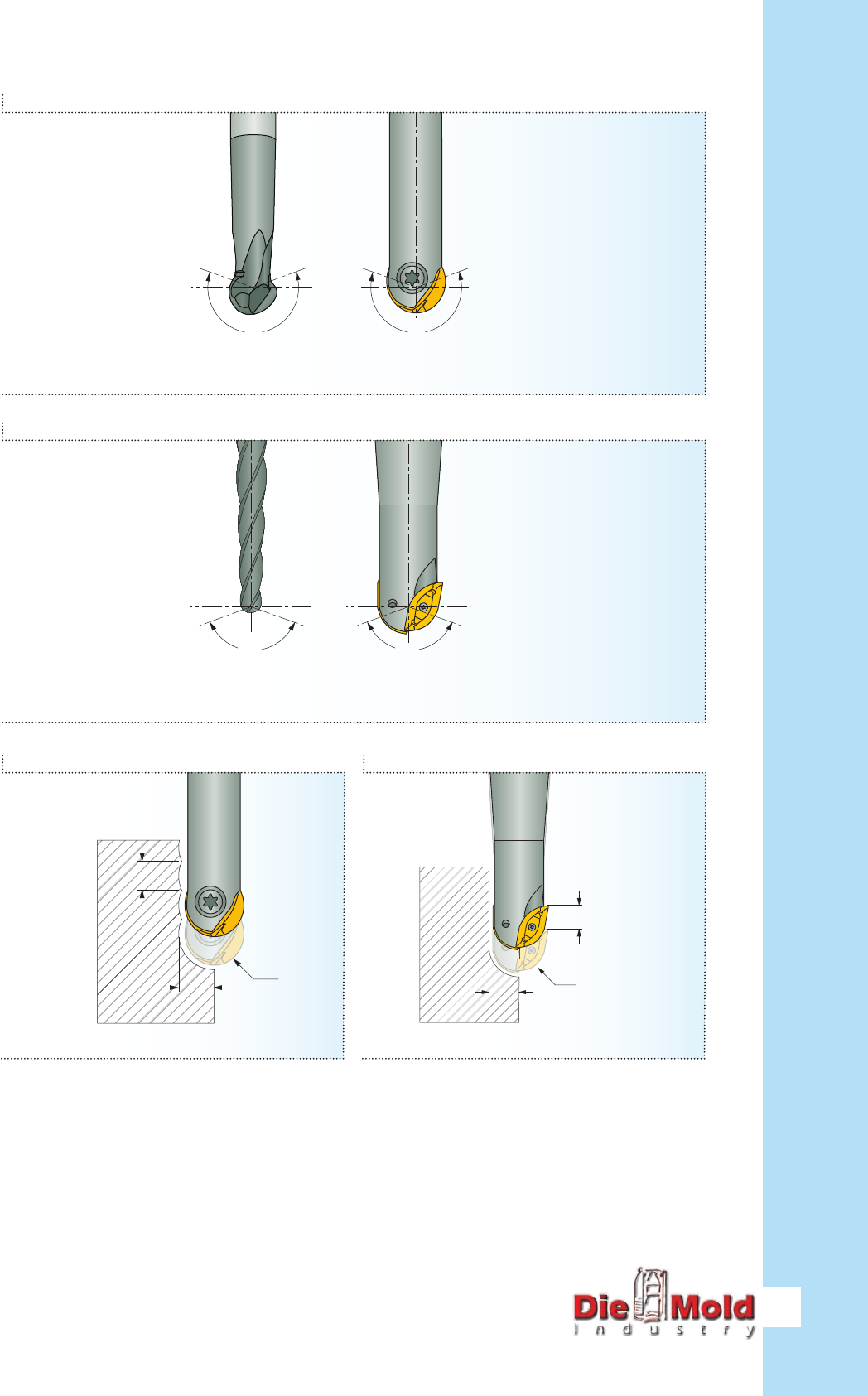 Die Mold
Industry