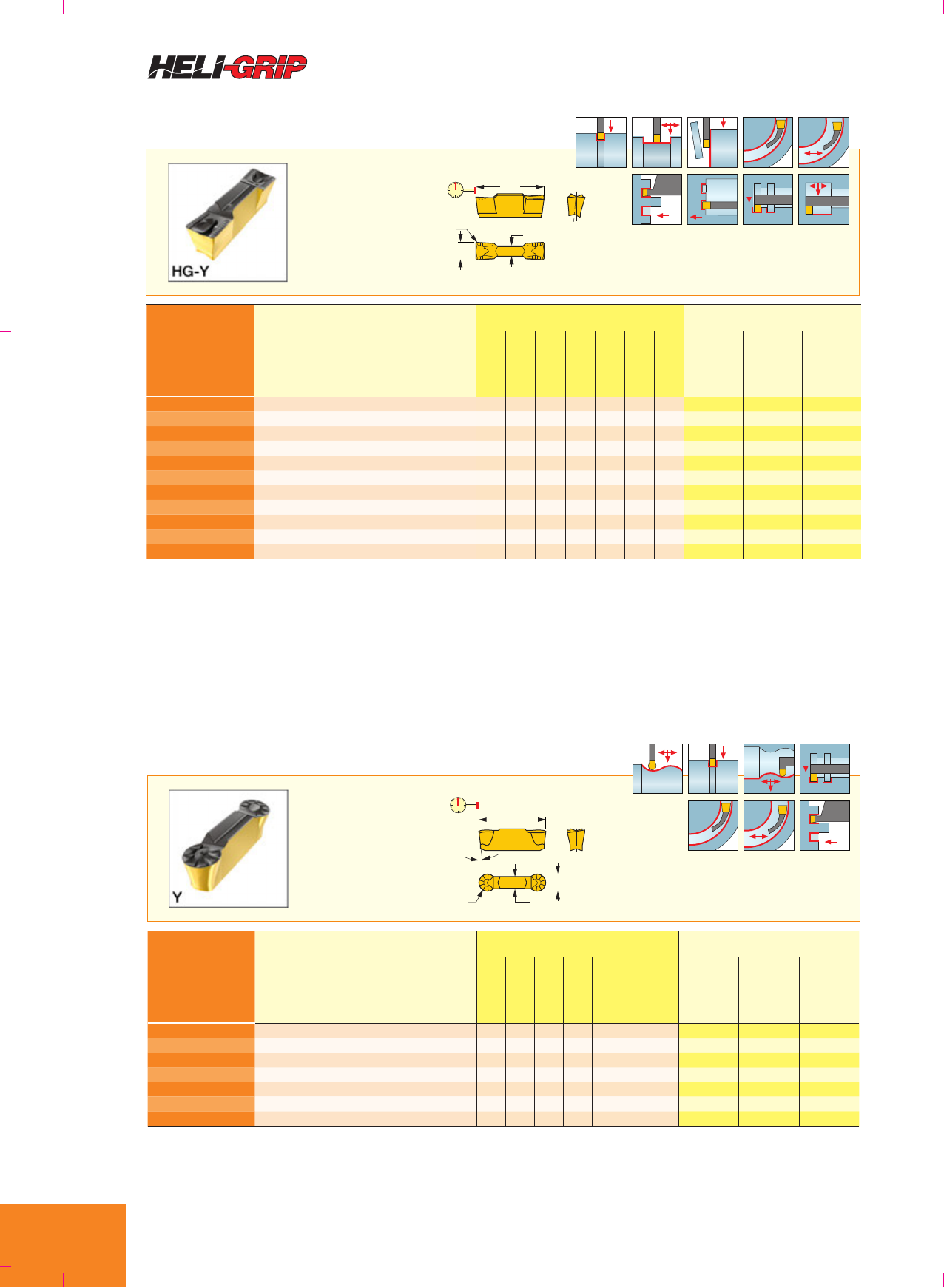 HELI-GRIP

HG-Y

Y