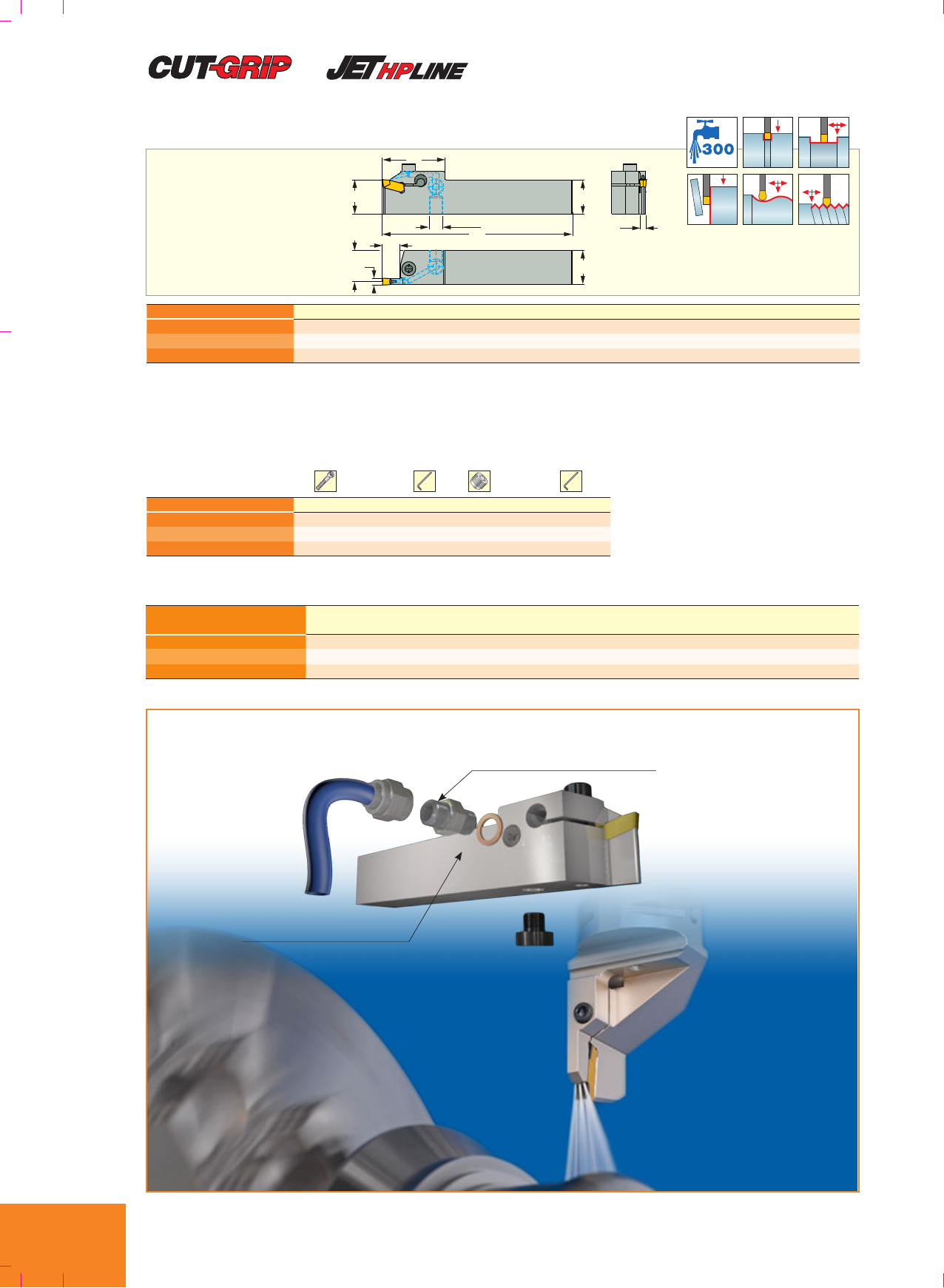 CUT-GRIP JETHPLINE

300