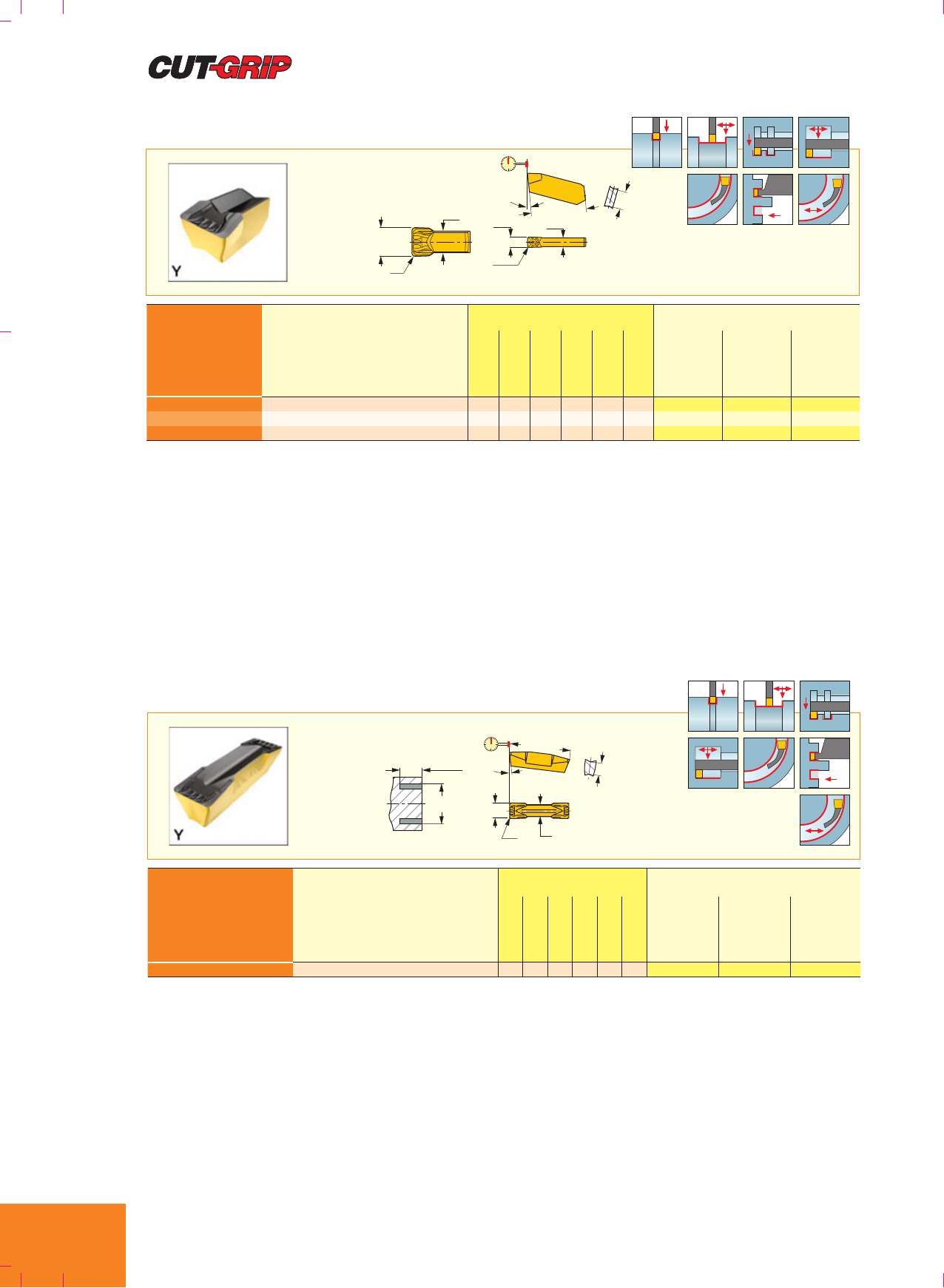 CUT-GRIP

Y

Y