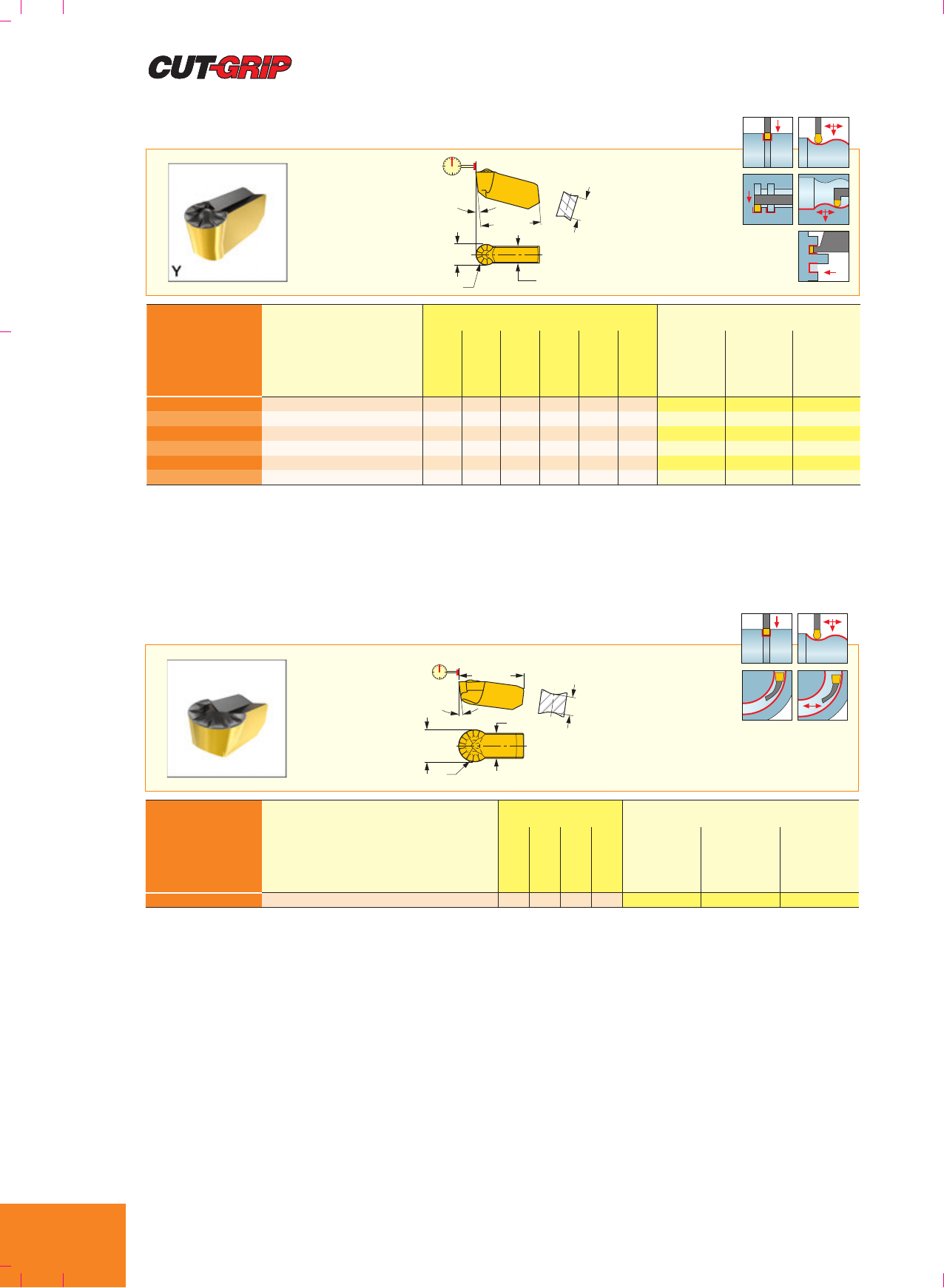 CUT-GRIP

Y