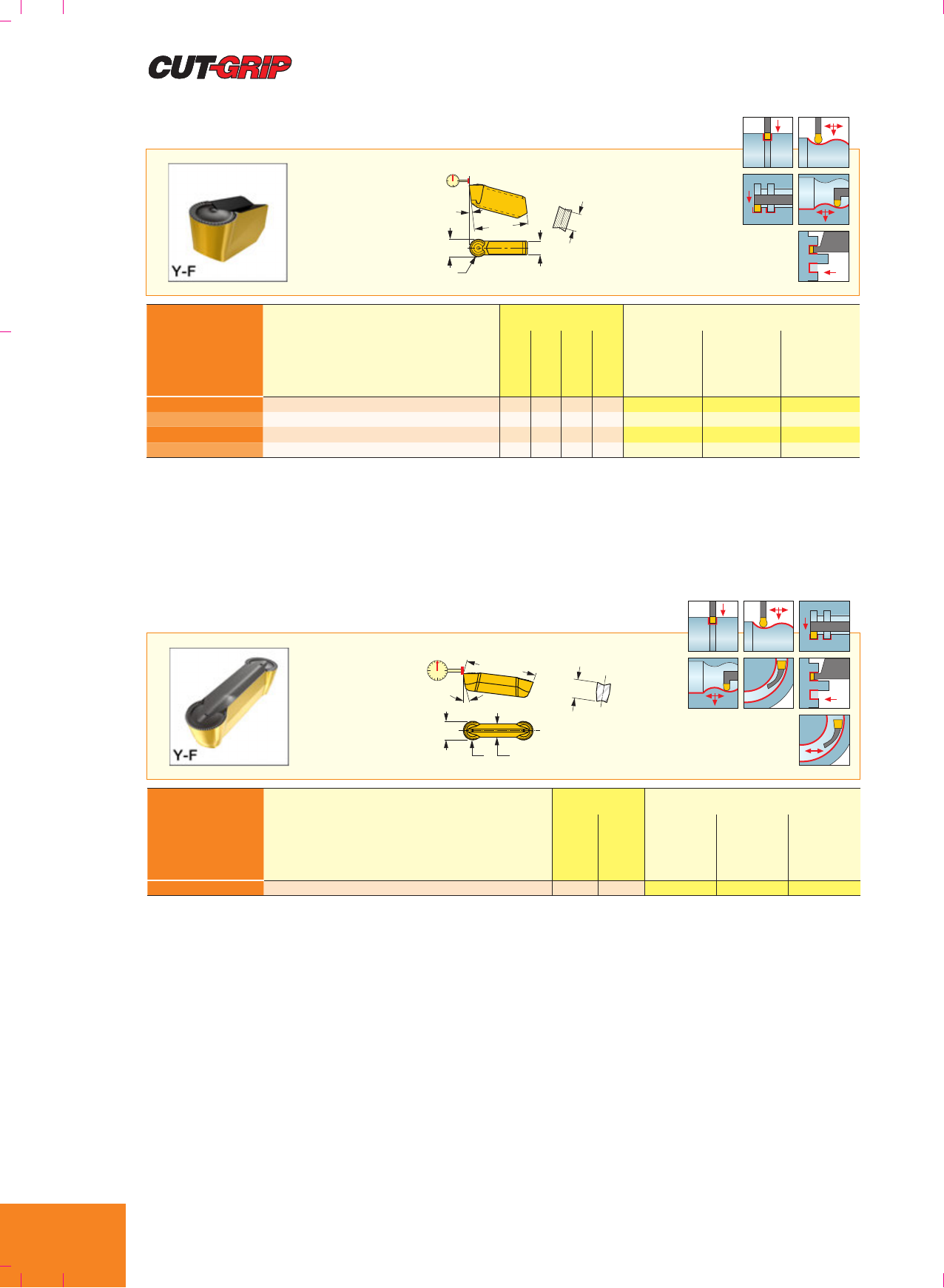 CUT-GRIP

Y-F

Y-F