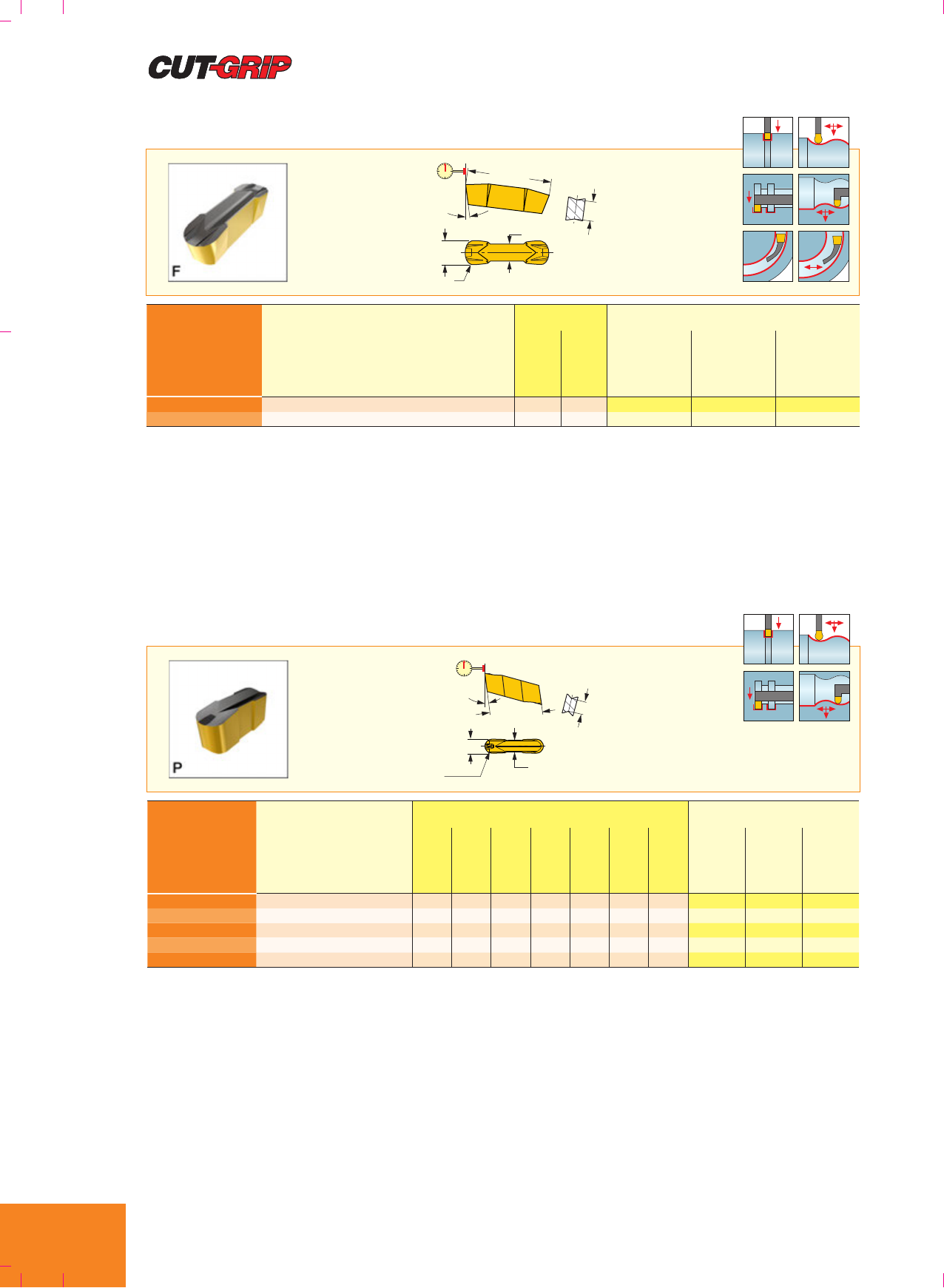 CUT-GRIP

F

P