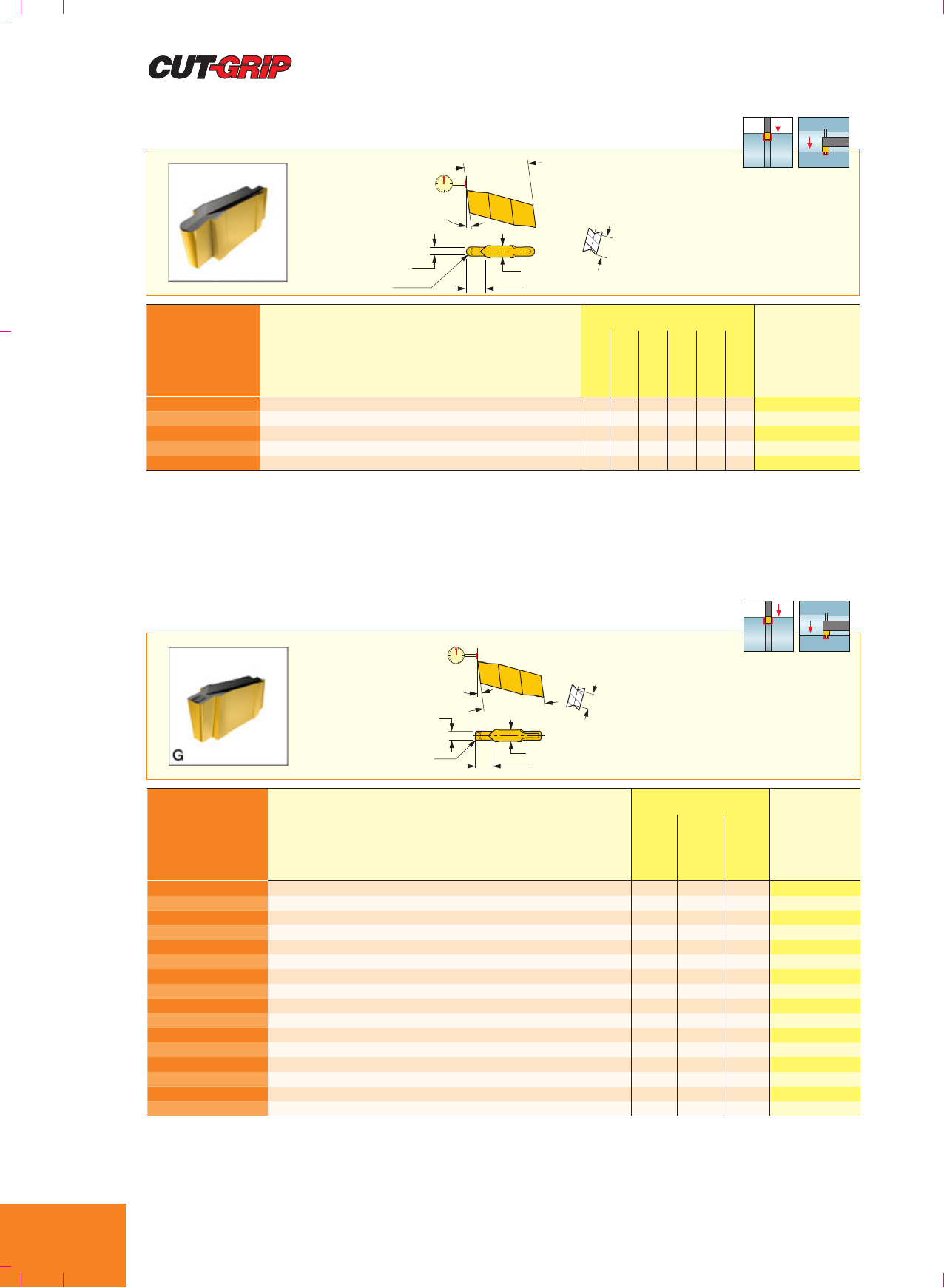 CUT-GRIP

G