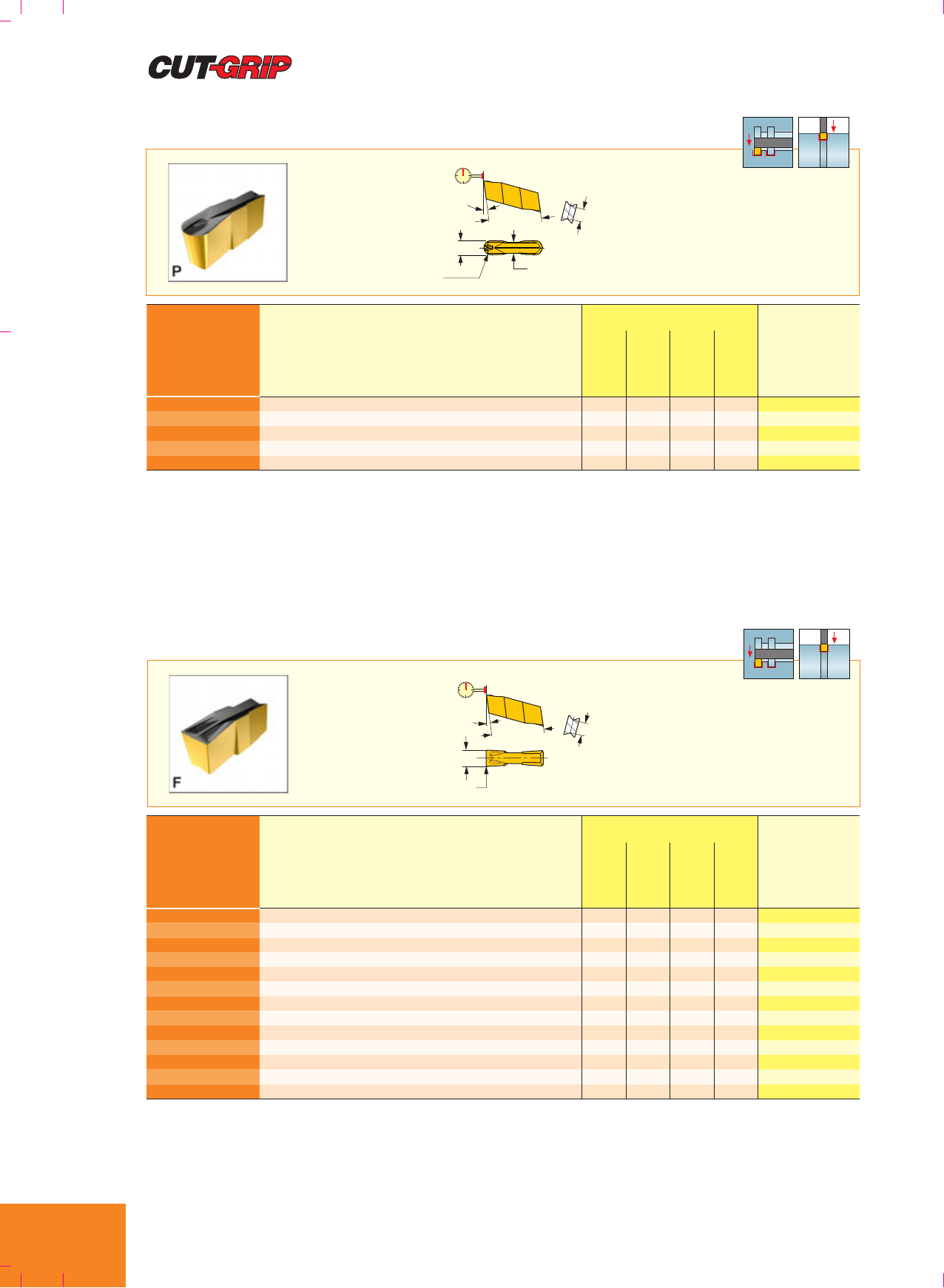 CUT-GRIP

P

F