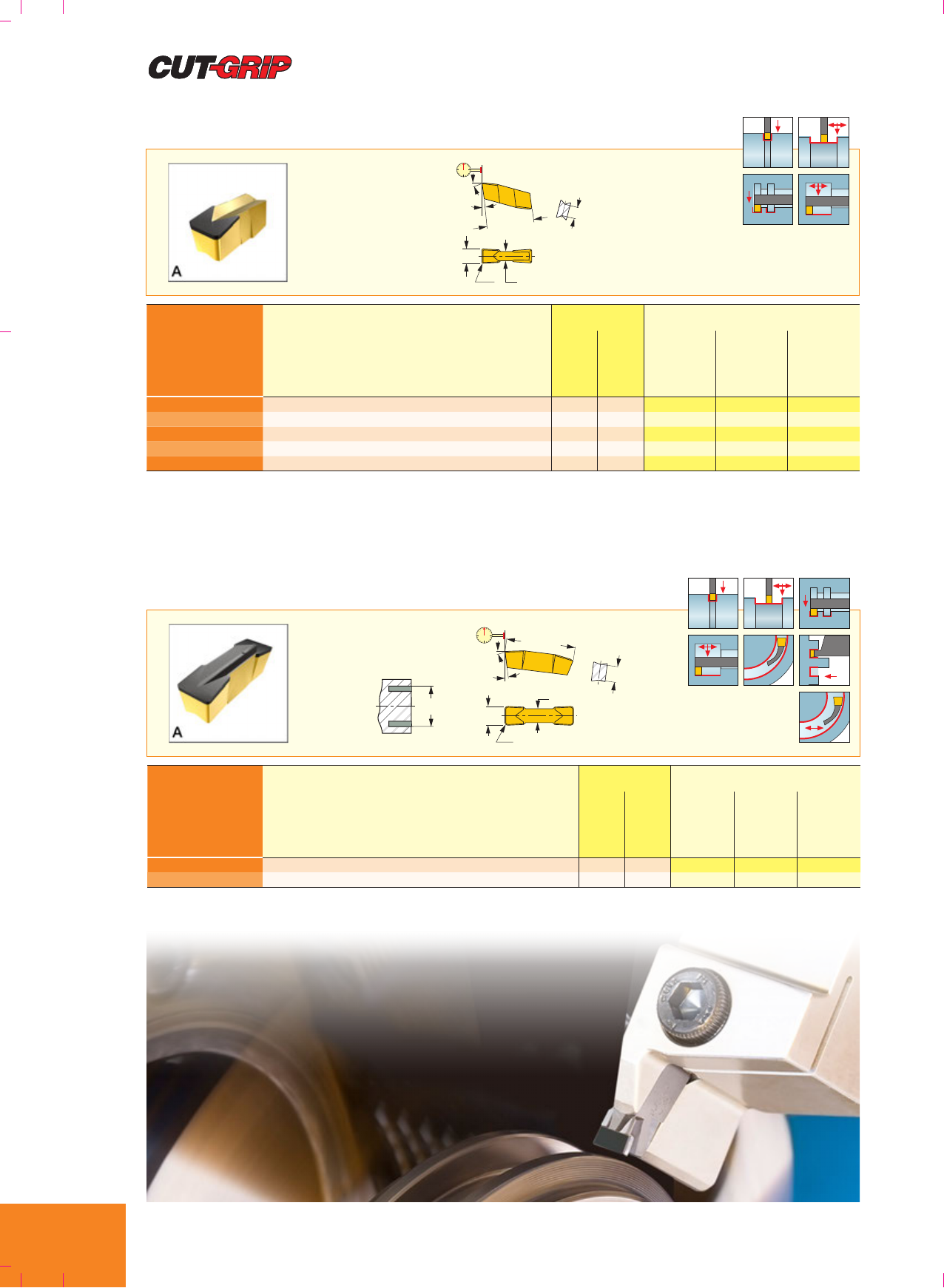 CUT-GRIP

A

A