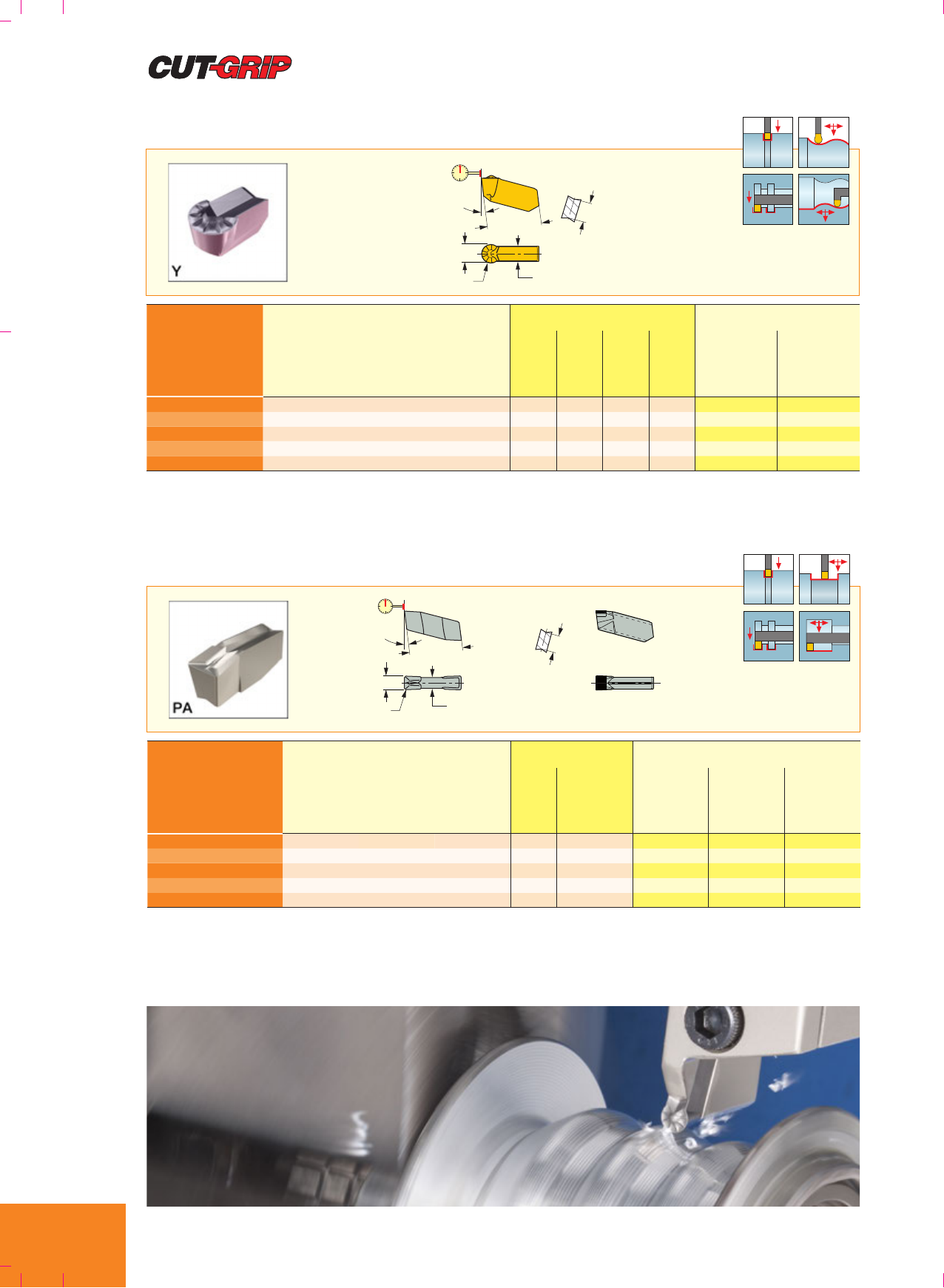 CUT-GRIP

Y

PA