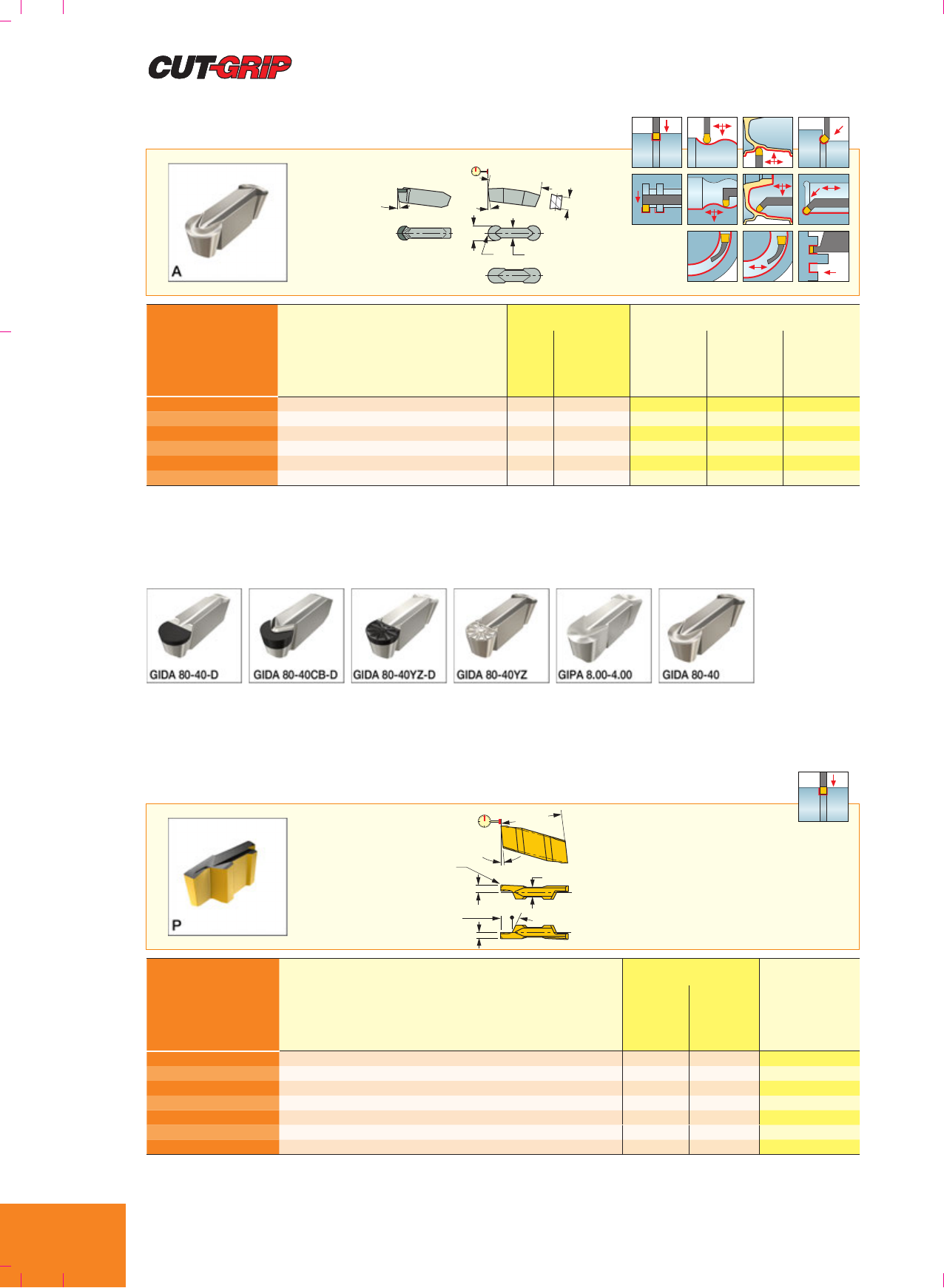 CUT-GRIP

A

GIDA 80-40-D

GIDA 80-40CB-D

GIDA 80-40YZ-D

GIDA 80-40YZ

GIPA 8.00-4.00

GIDA 80-40

P