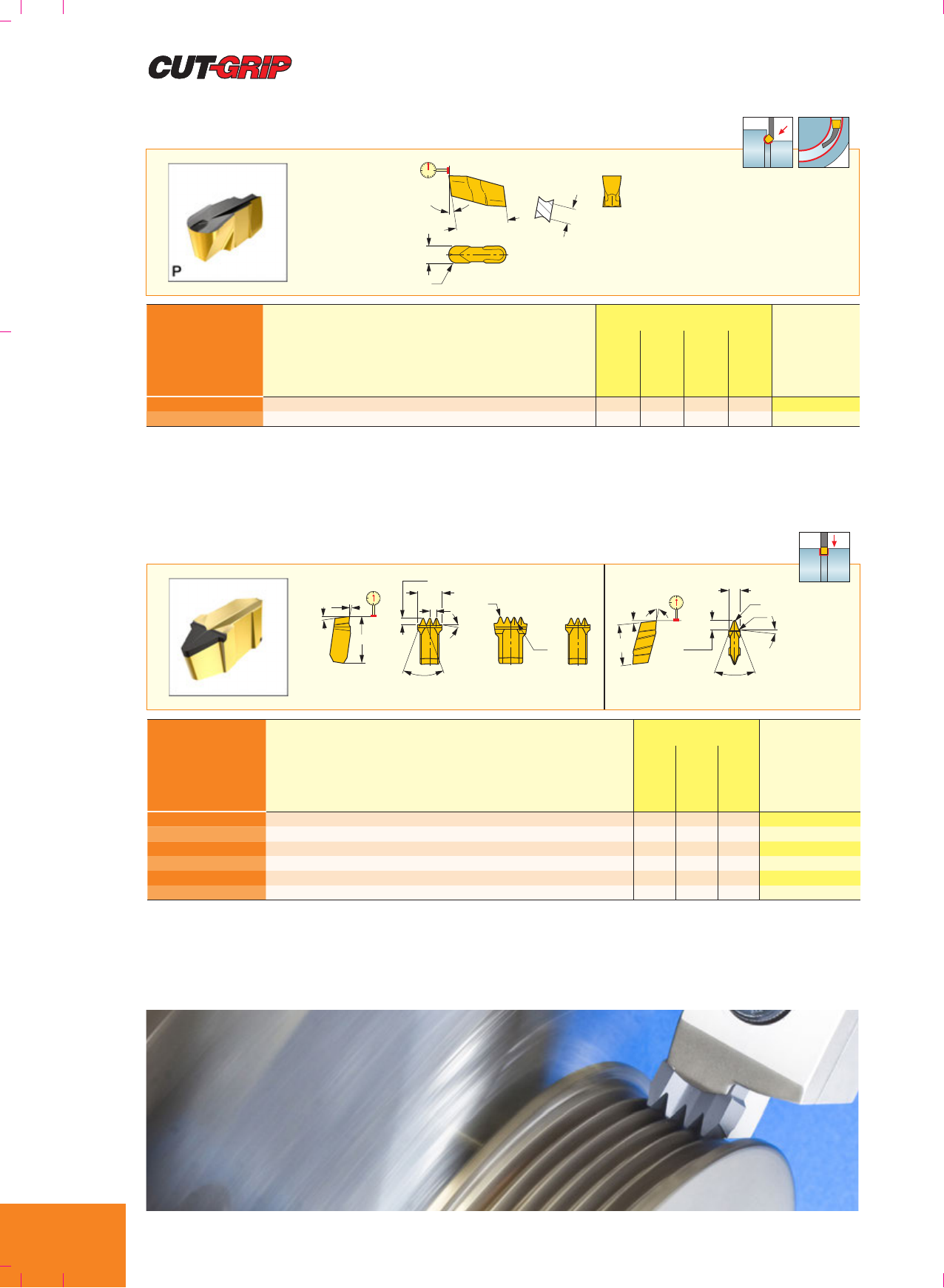 CUT-GRIP

P