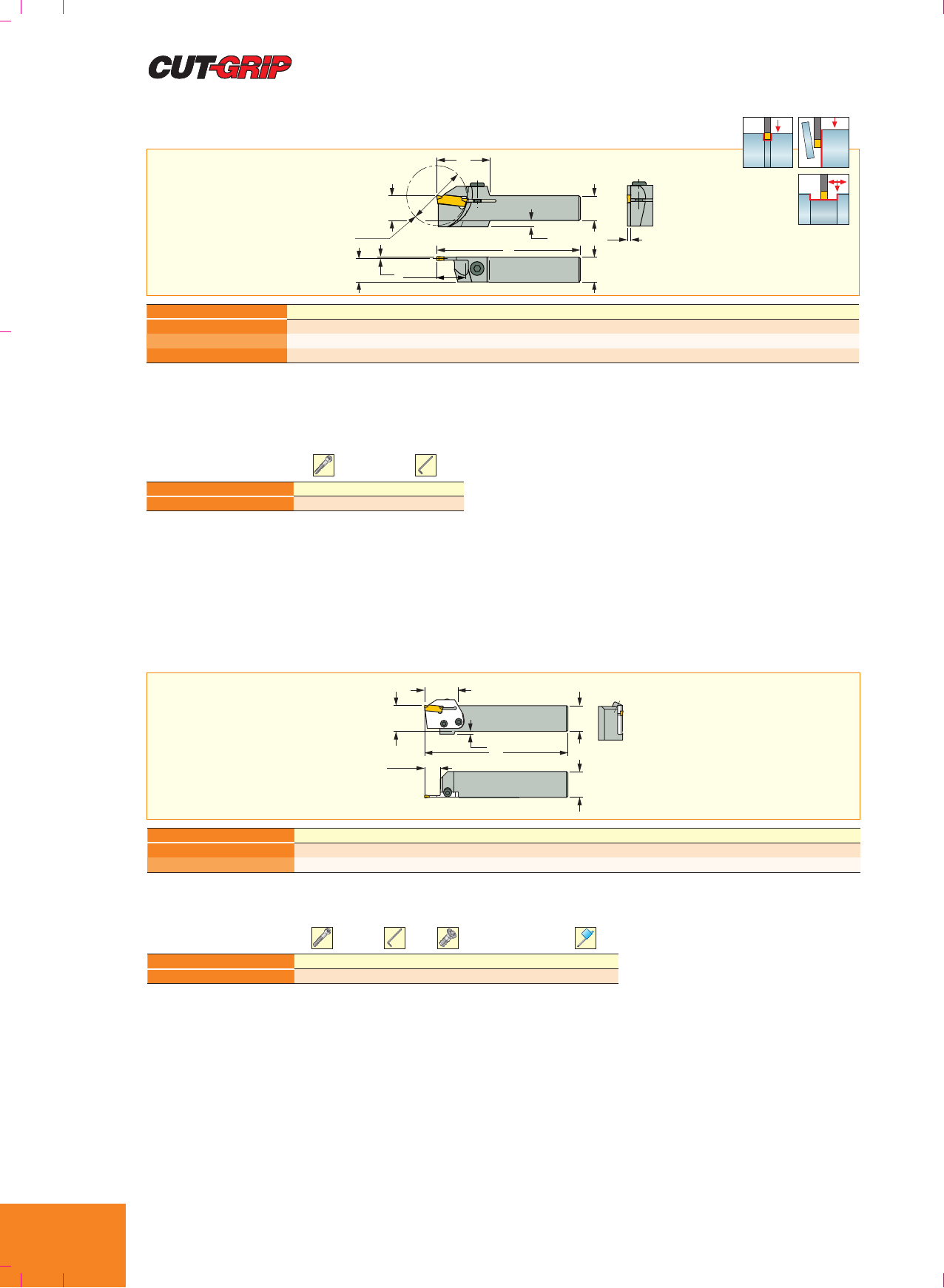 CUT-GRIP