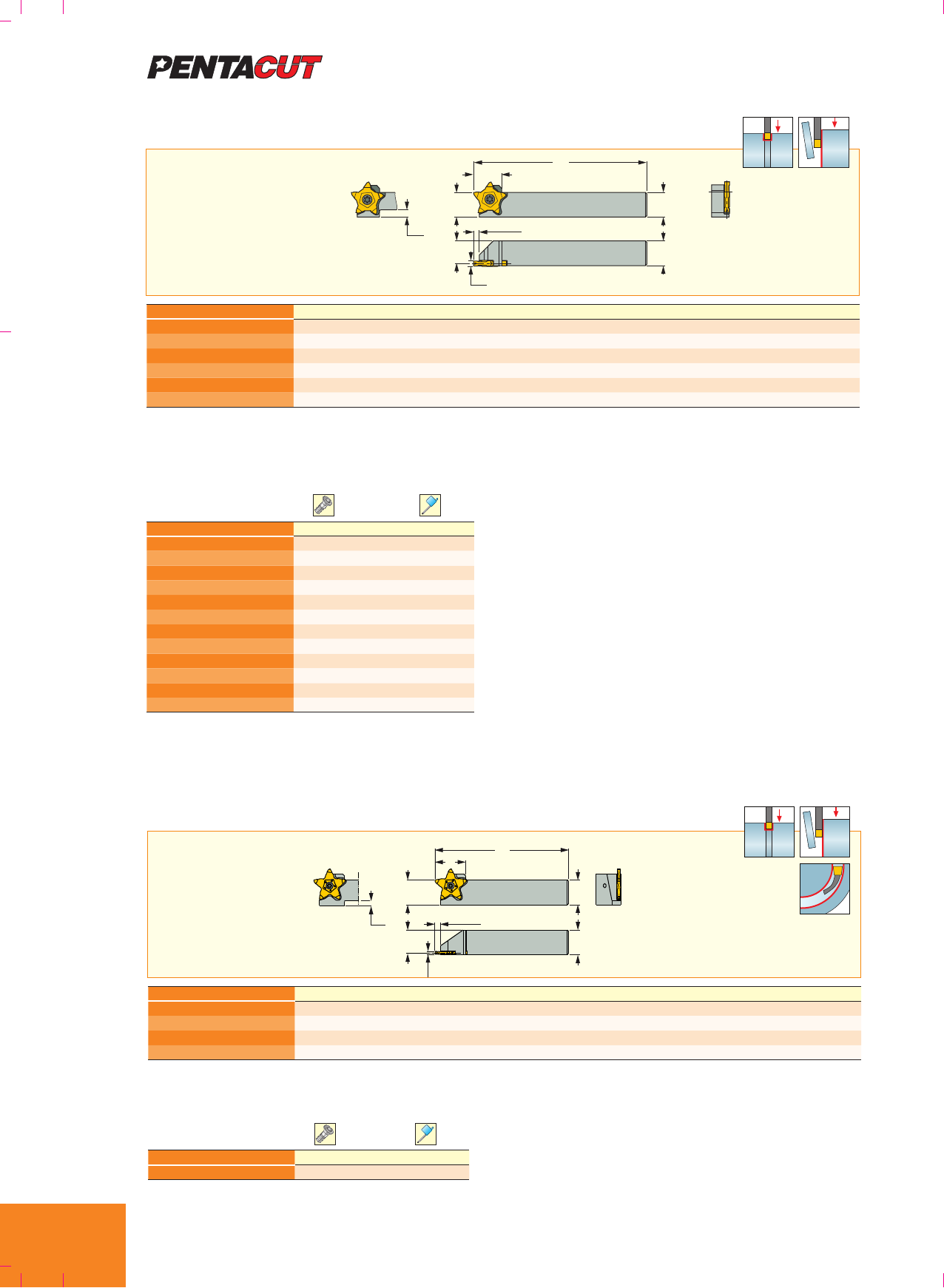 PENTACUT