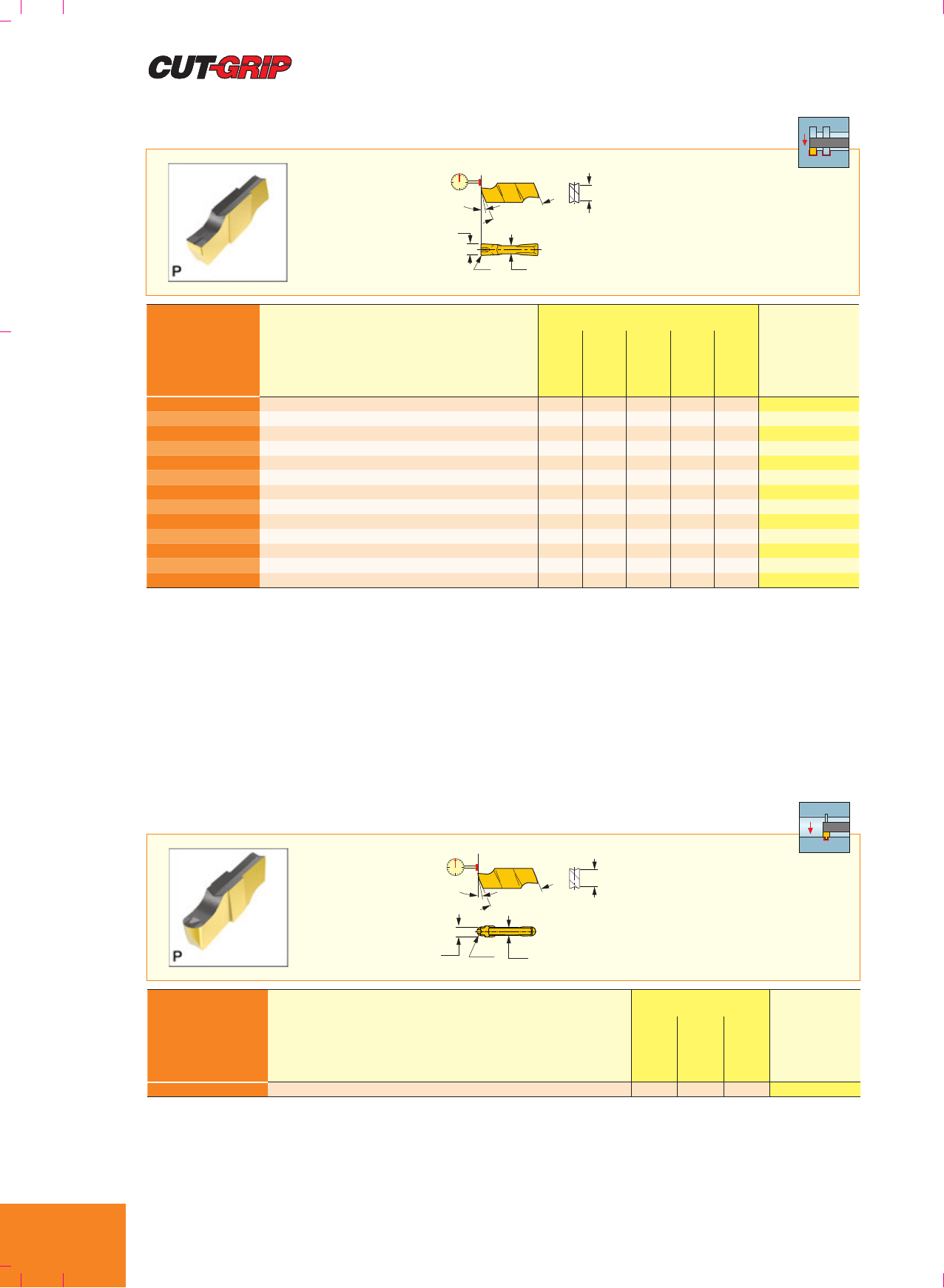 CUT-GRIP

P

P