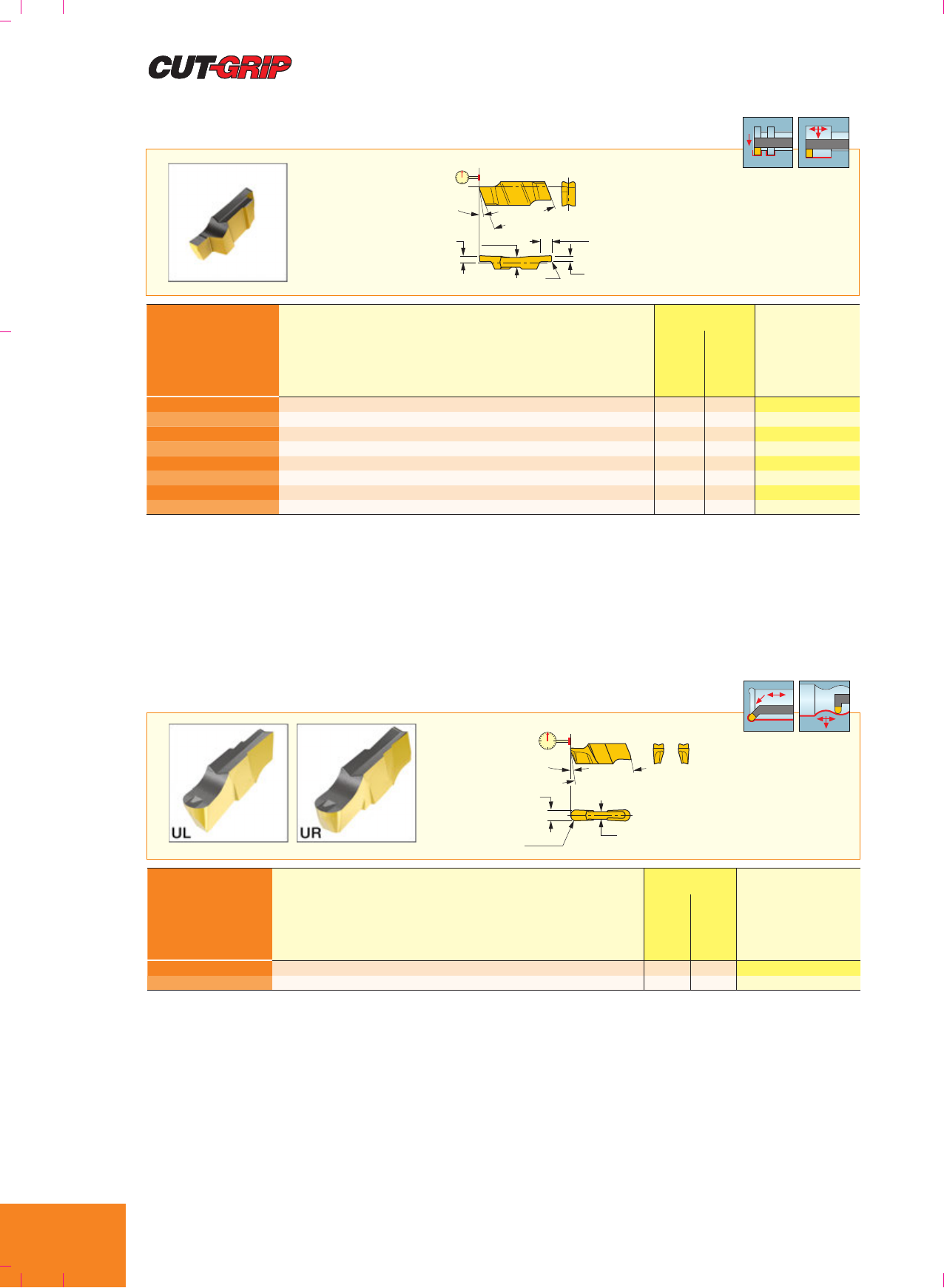 CUT-GRIP

UL

UR