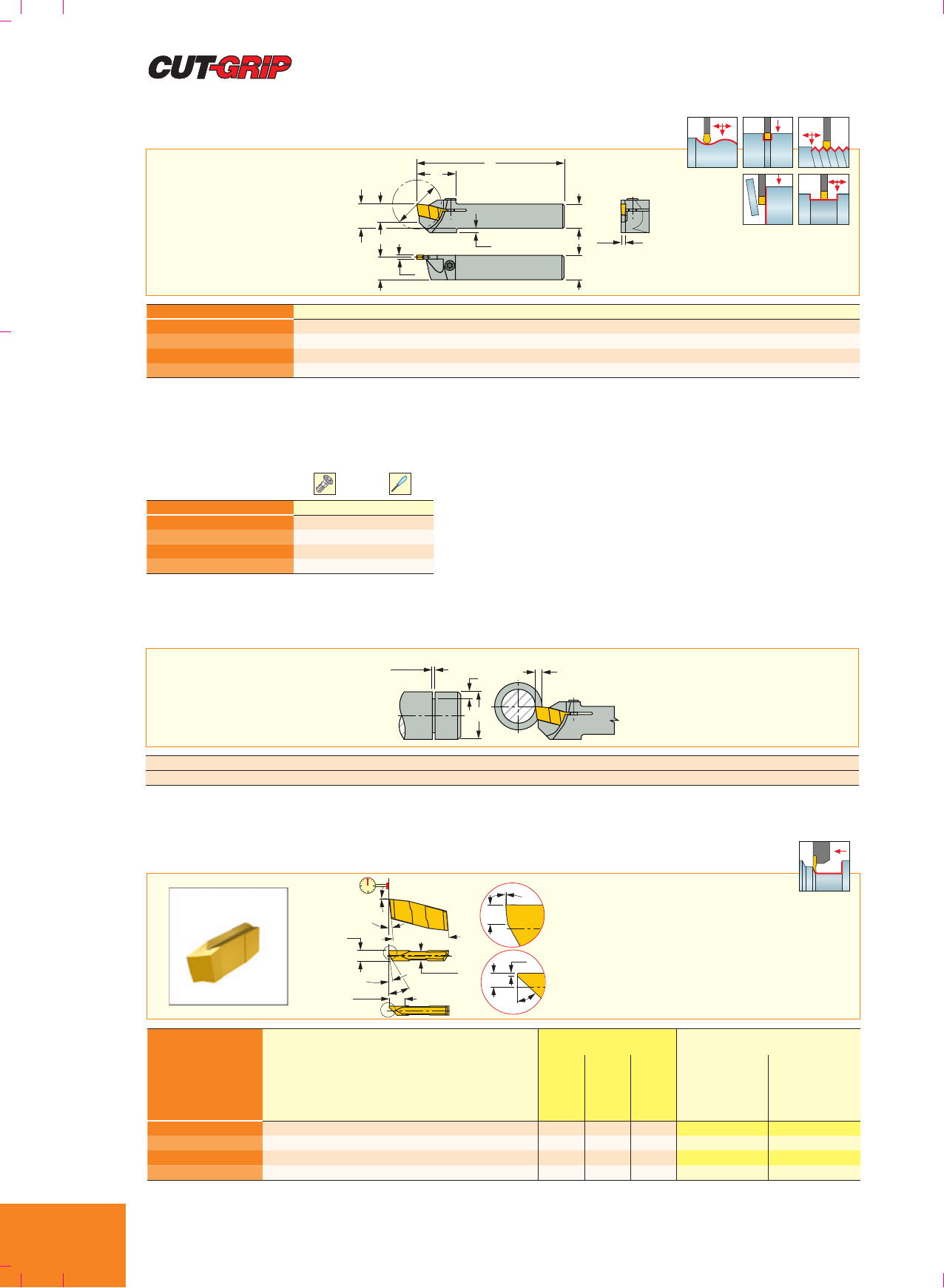 CUT-GRIP