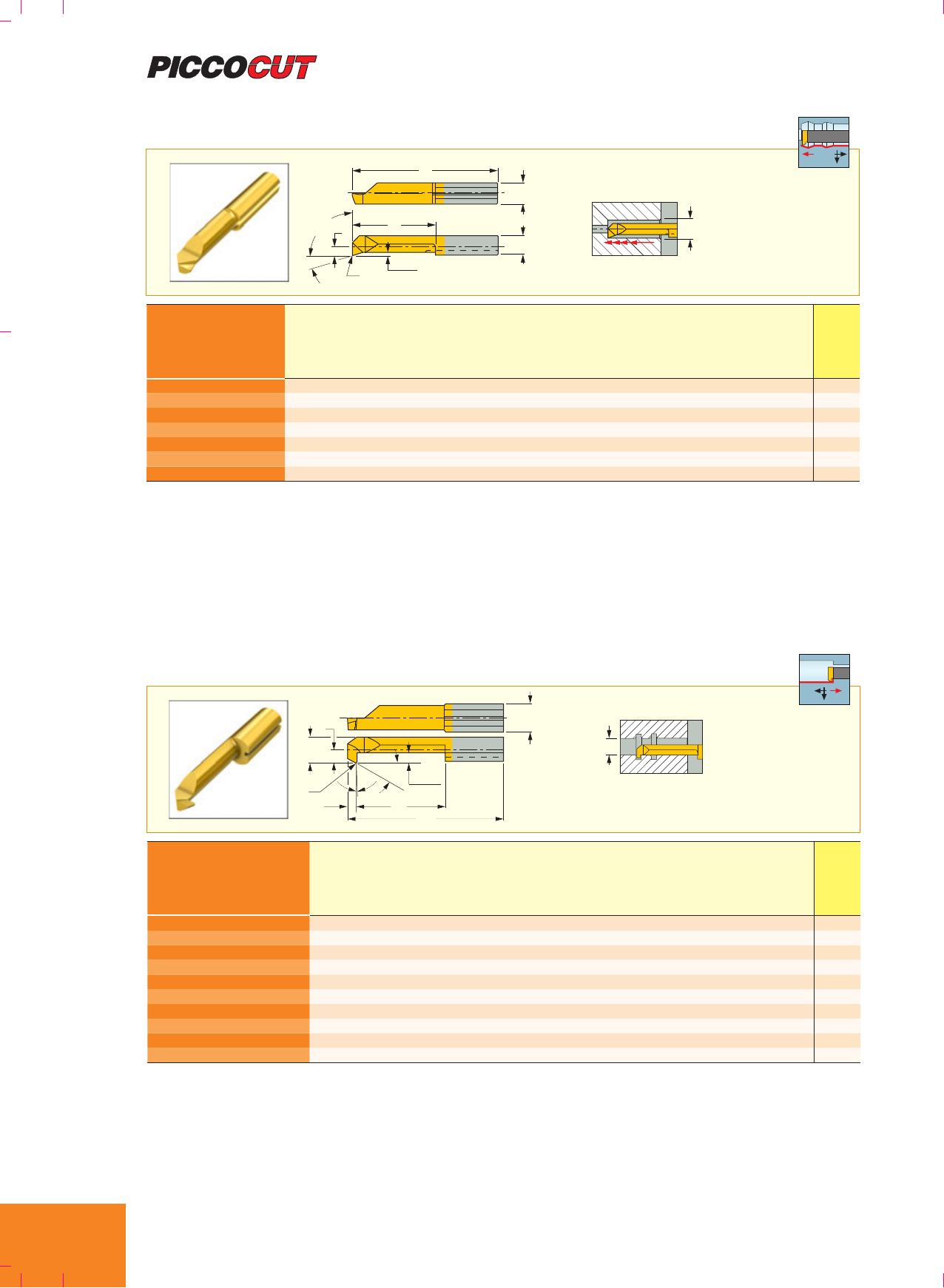 PICCOCUT