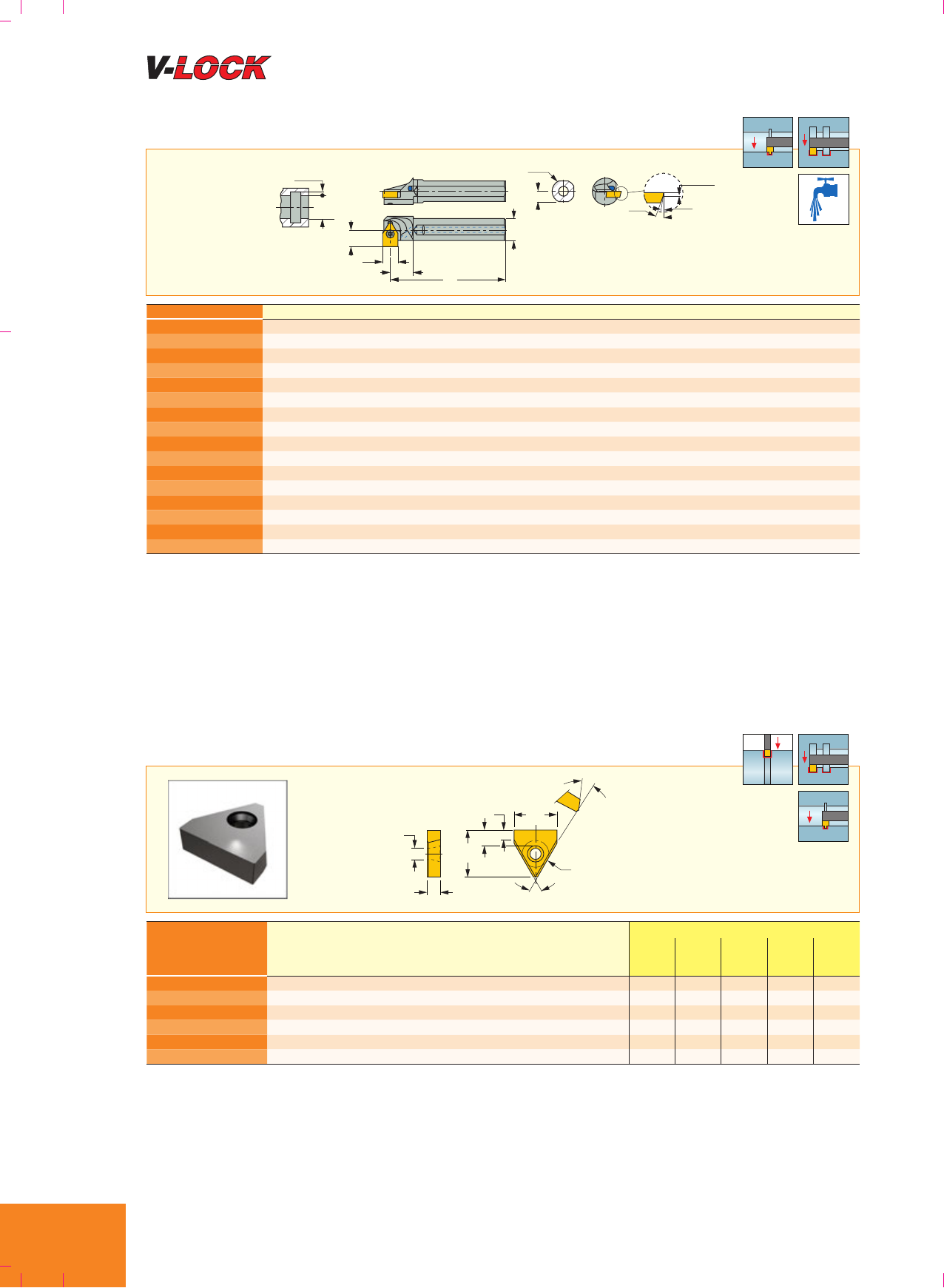 V-LOCK