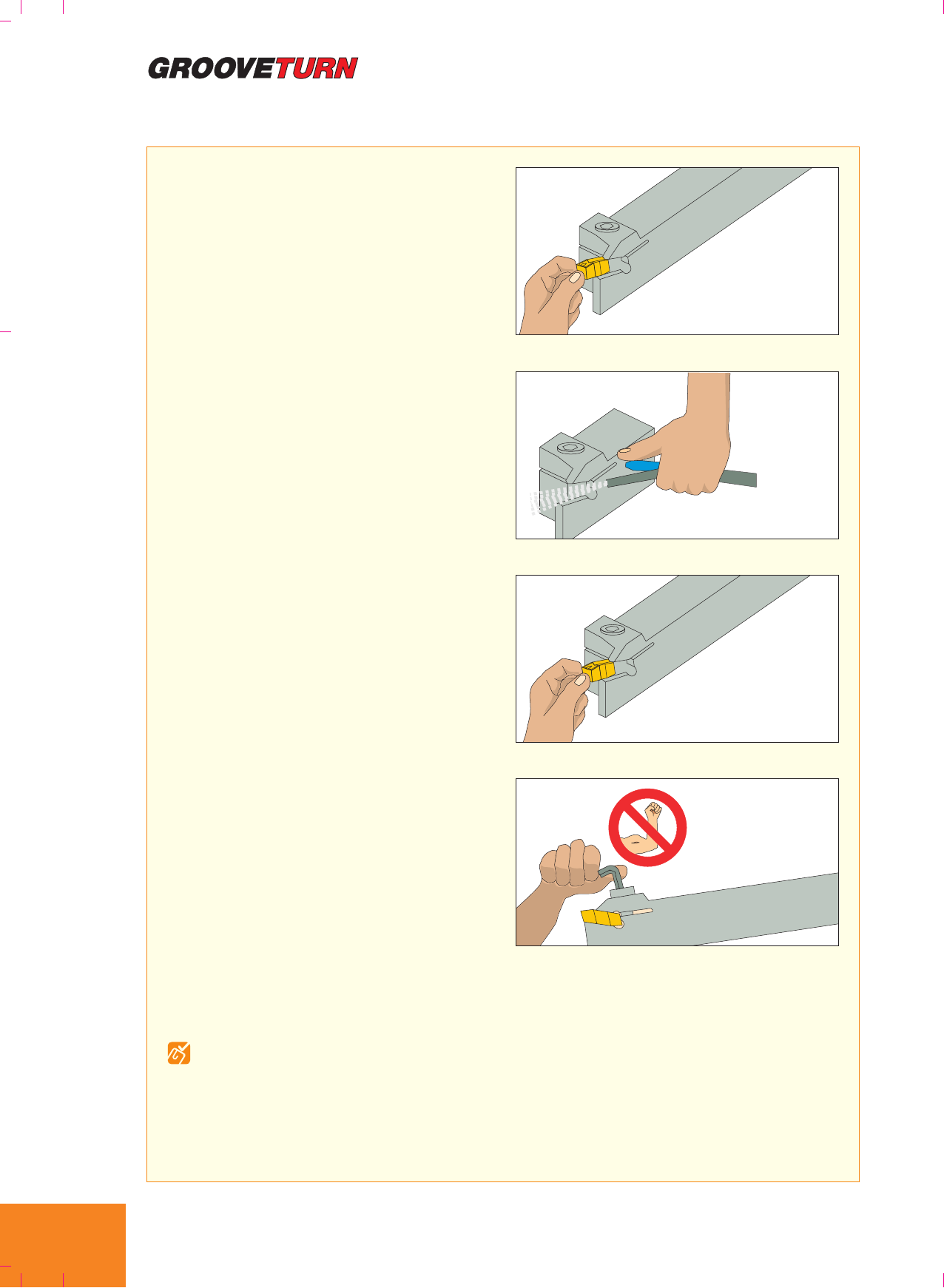 GROOVETURN