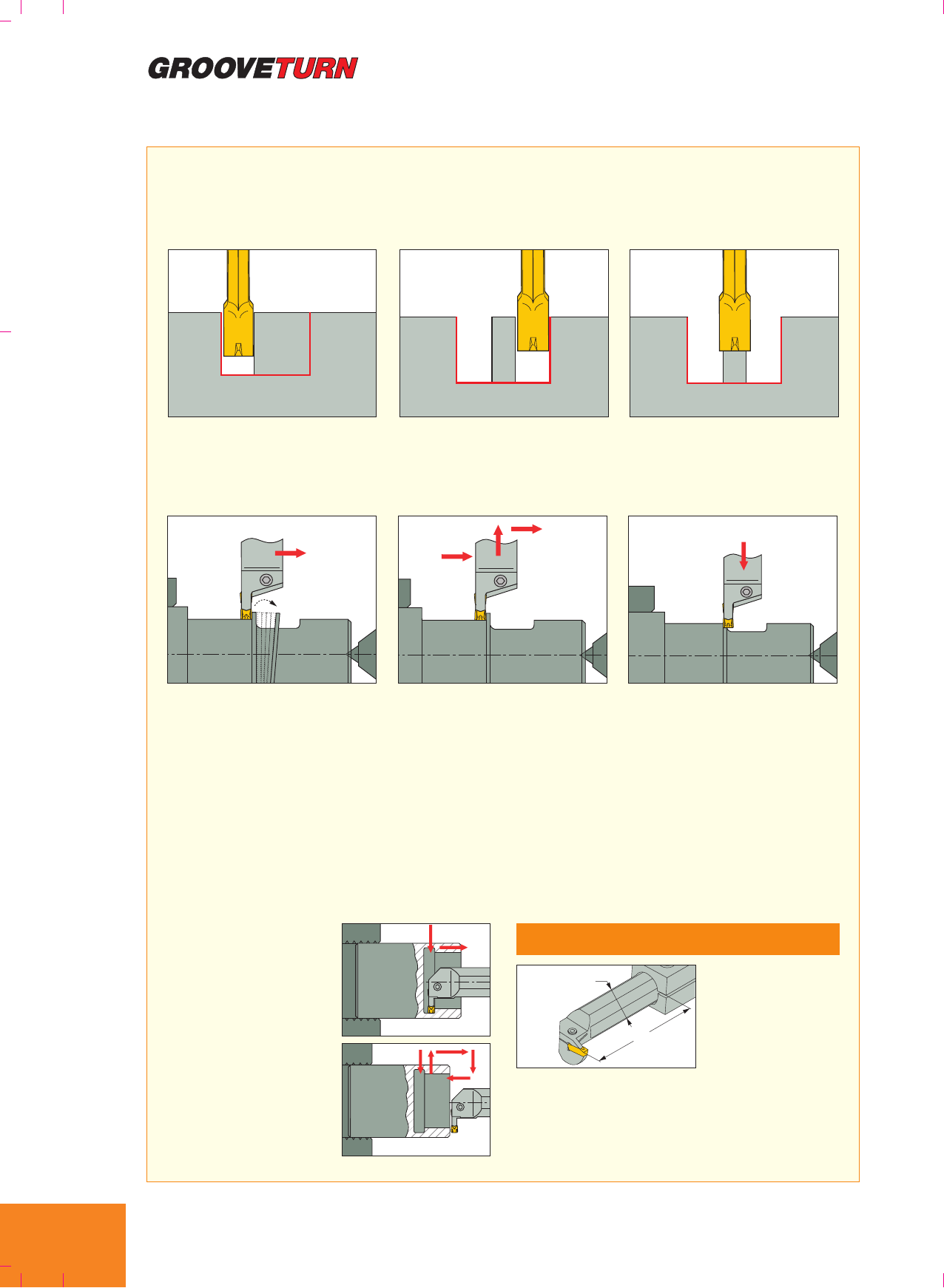 GROOVETURN