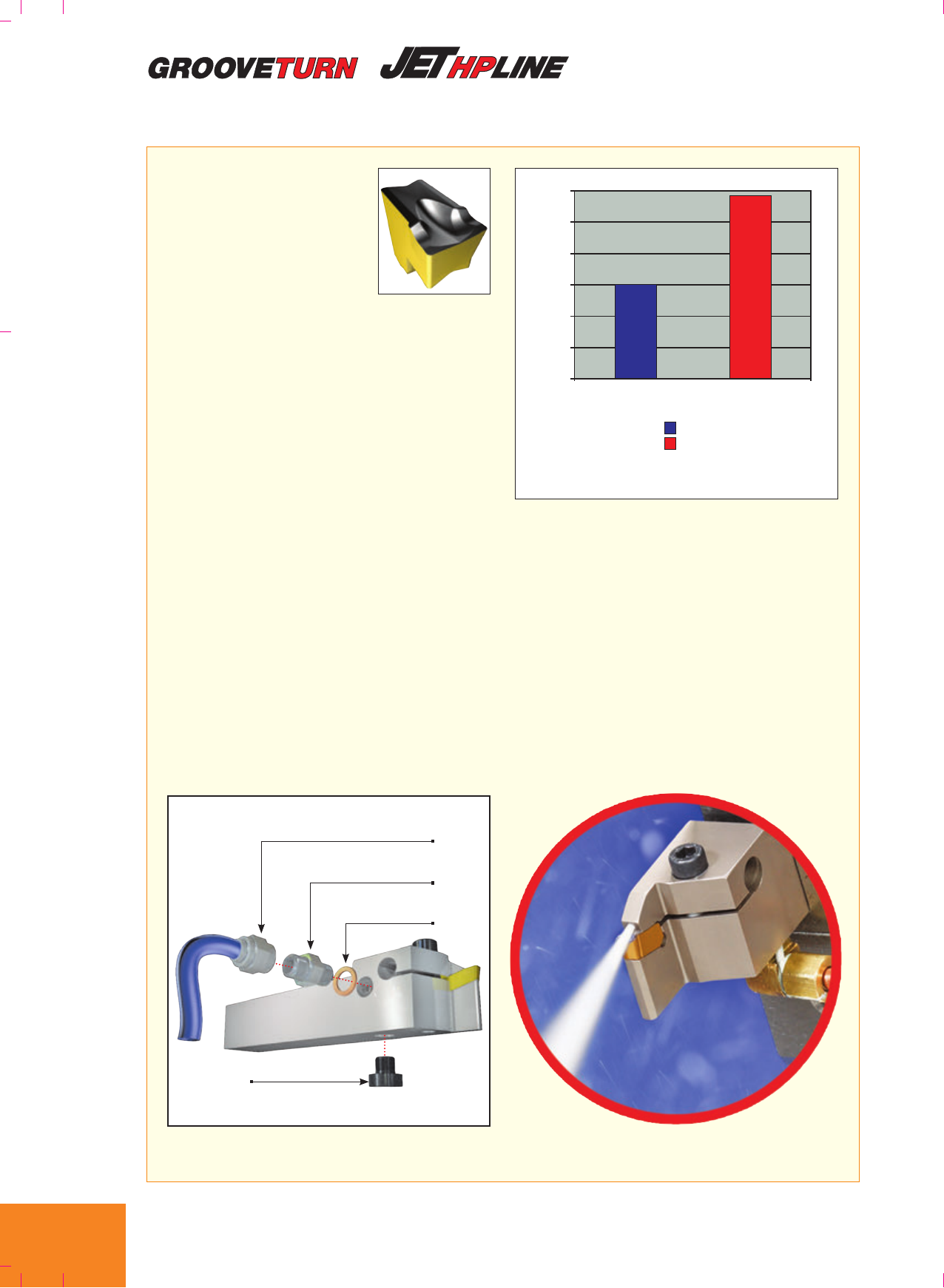 GROOVETURN JETHPLINE