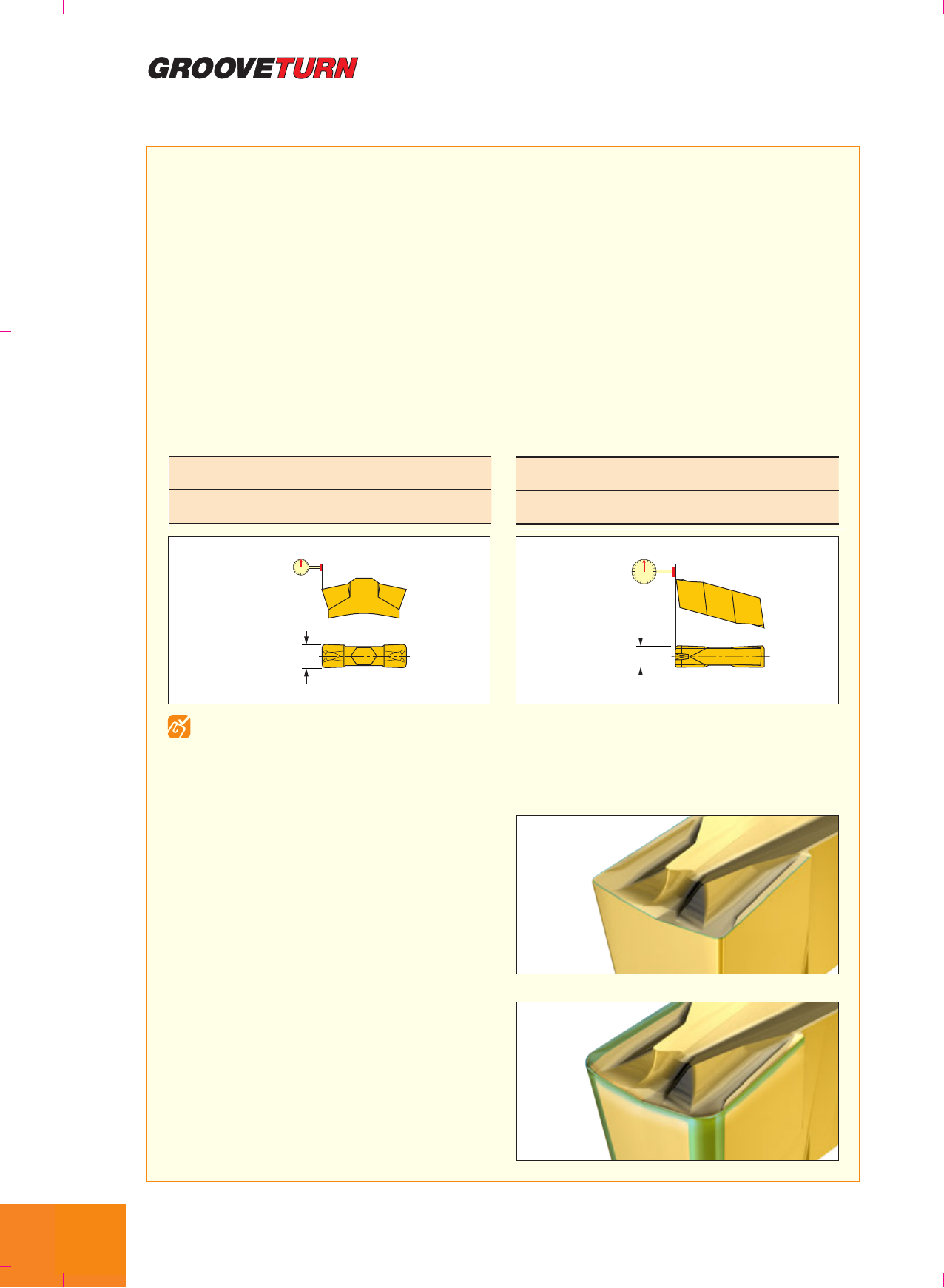 GROOVETURN