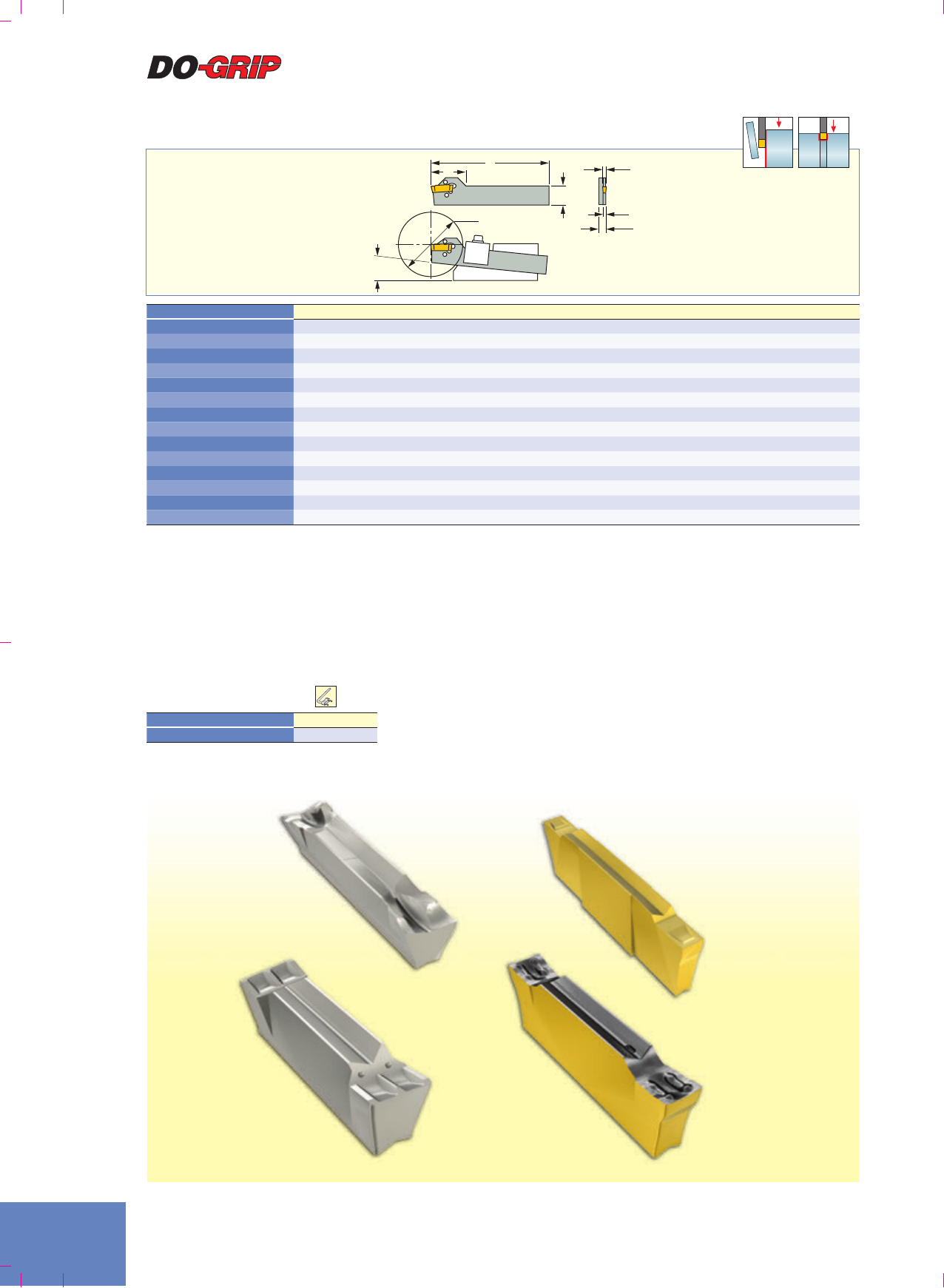 DO-GRIP