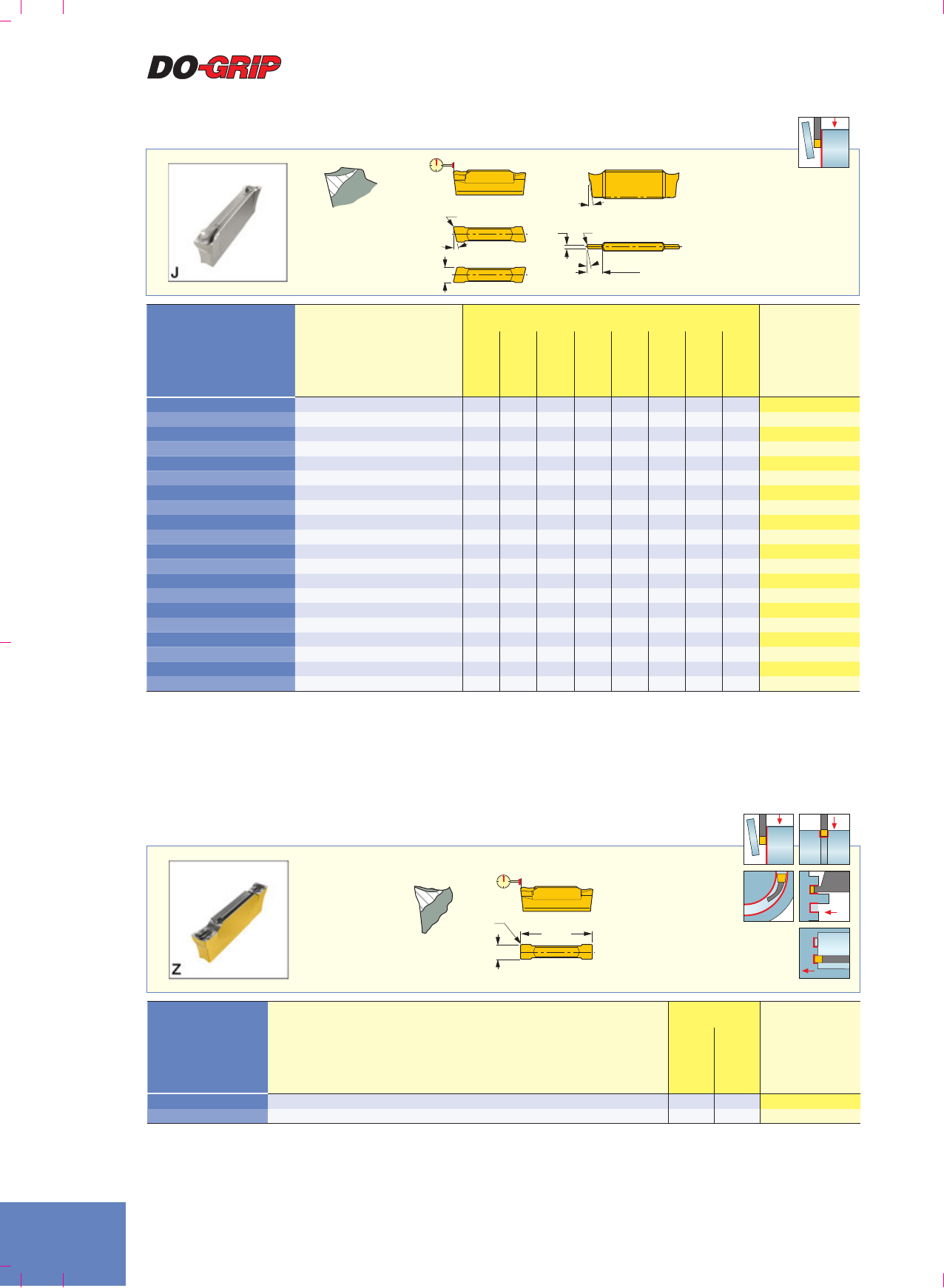 DO-GRIP

J

Z