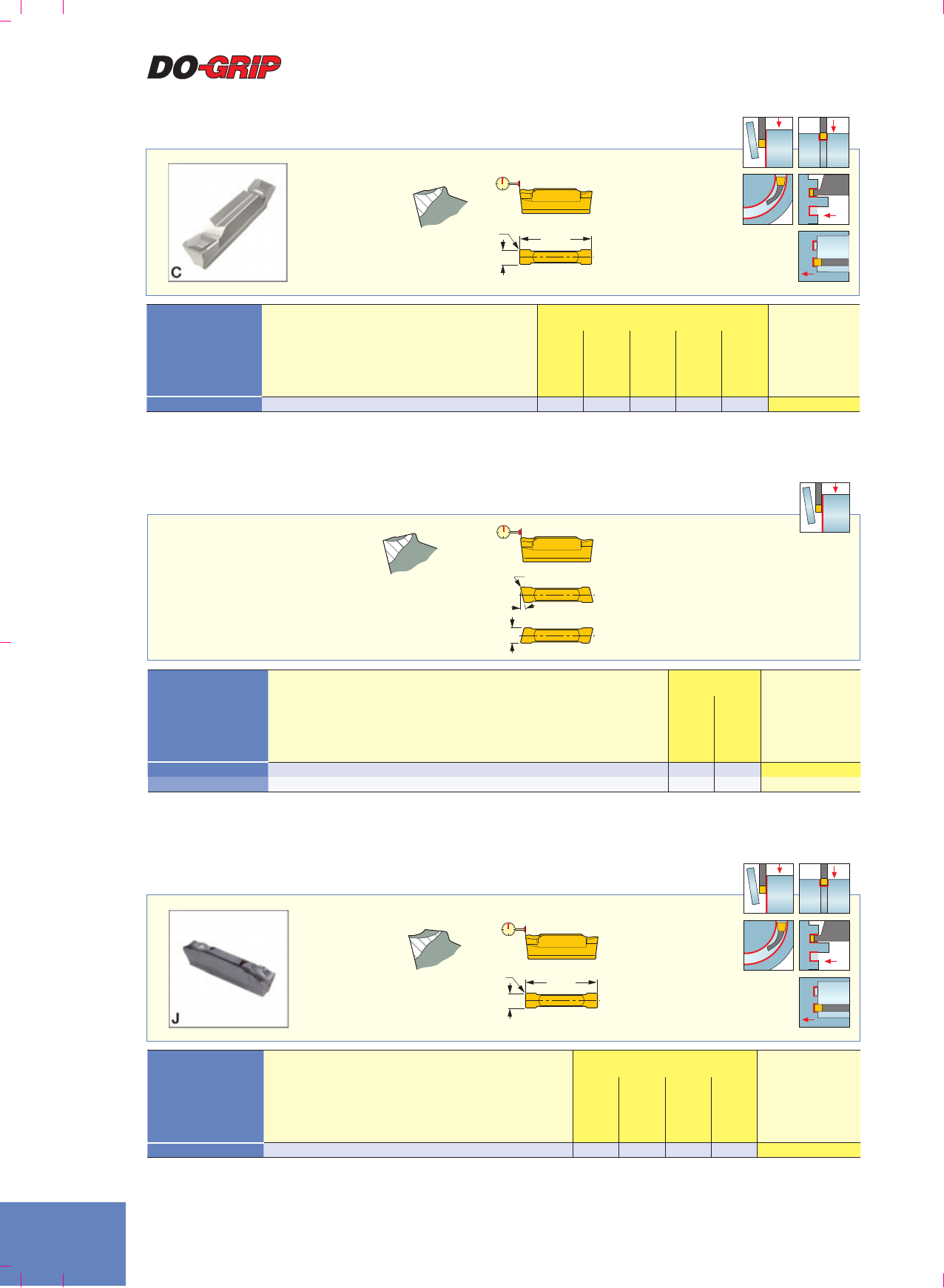 DO-GRIP

C

J