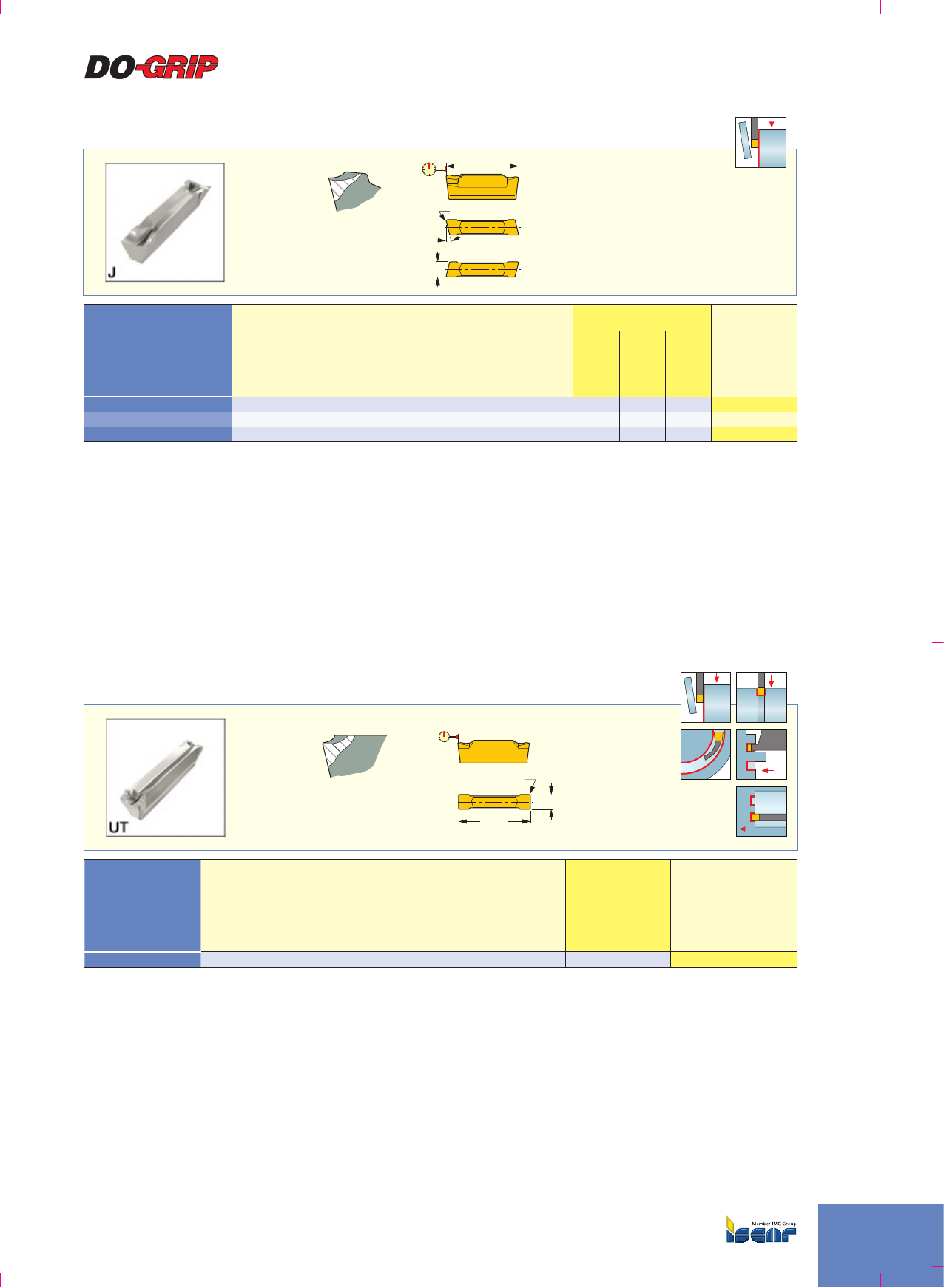 DO-GRIP

J

UT

Member IMC Group
ISCAR