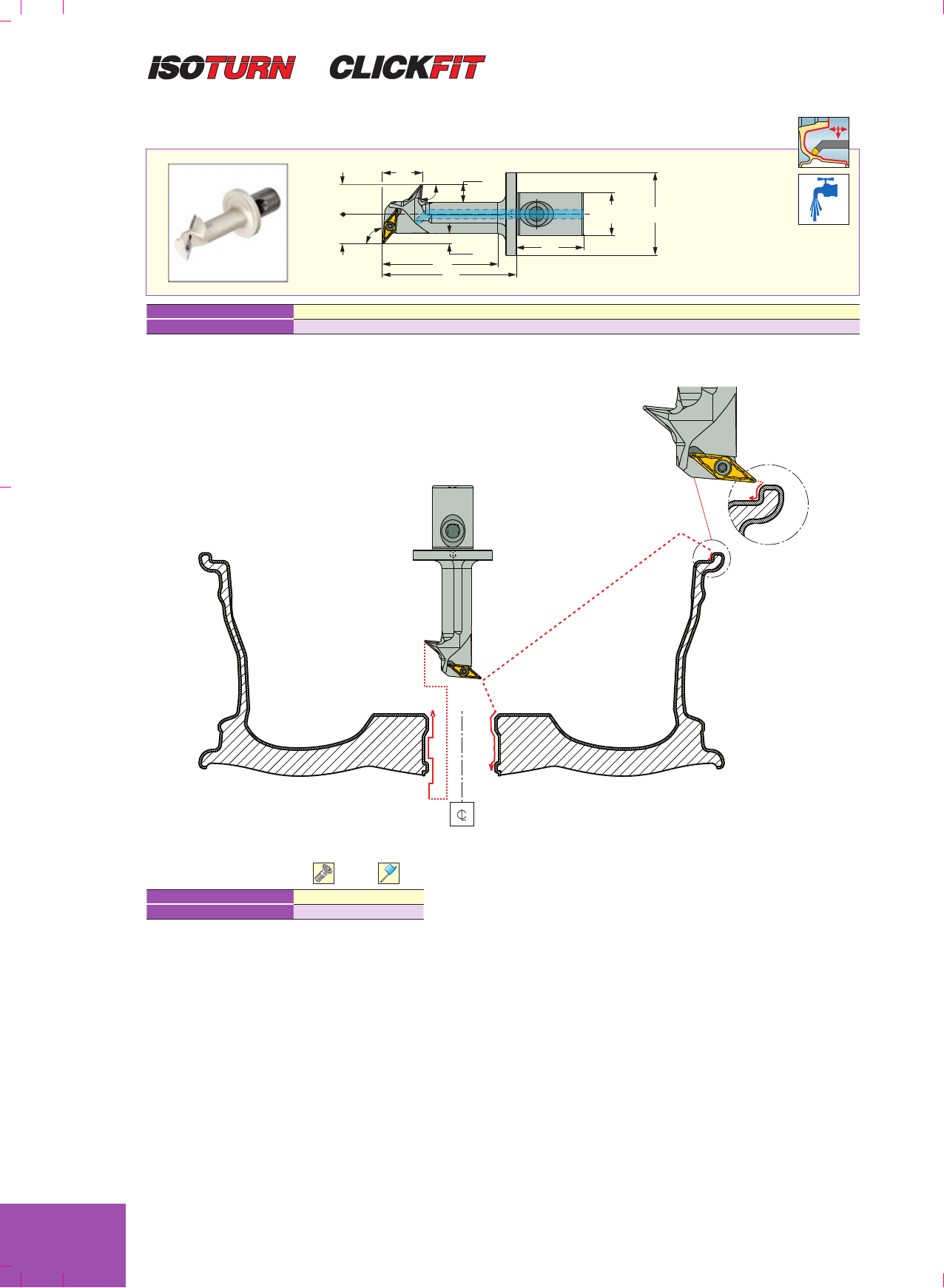 ISOTURN CLICKFIT