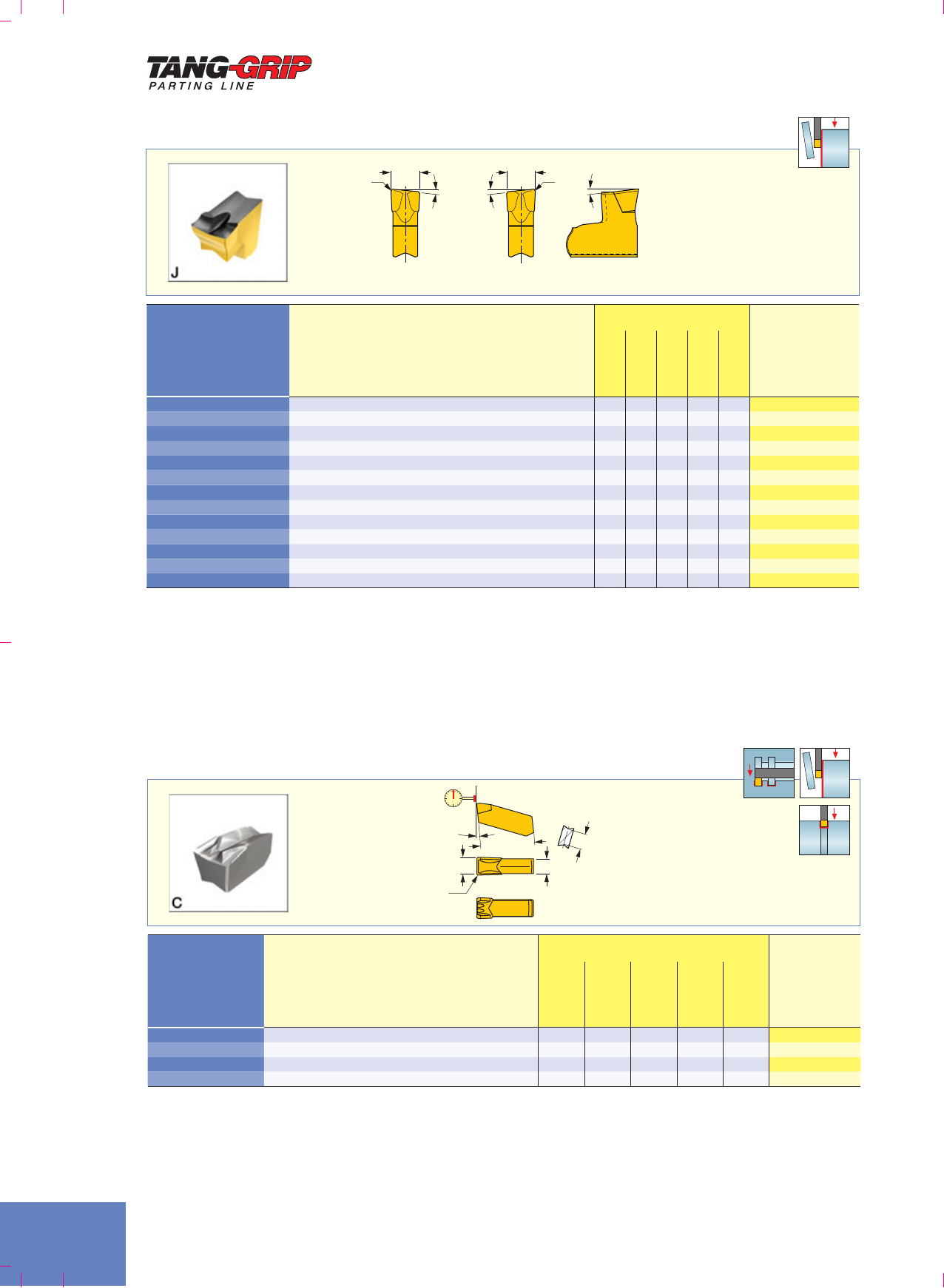 TANG-GRIP
PARTING LINE

J

C