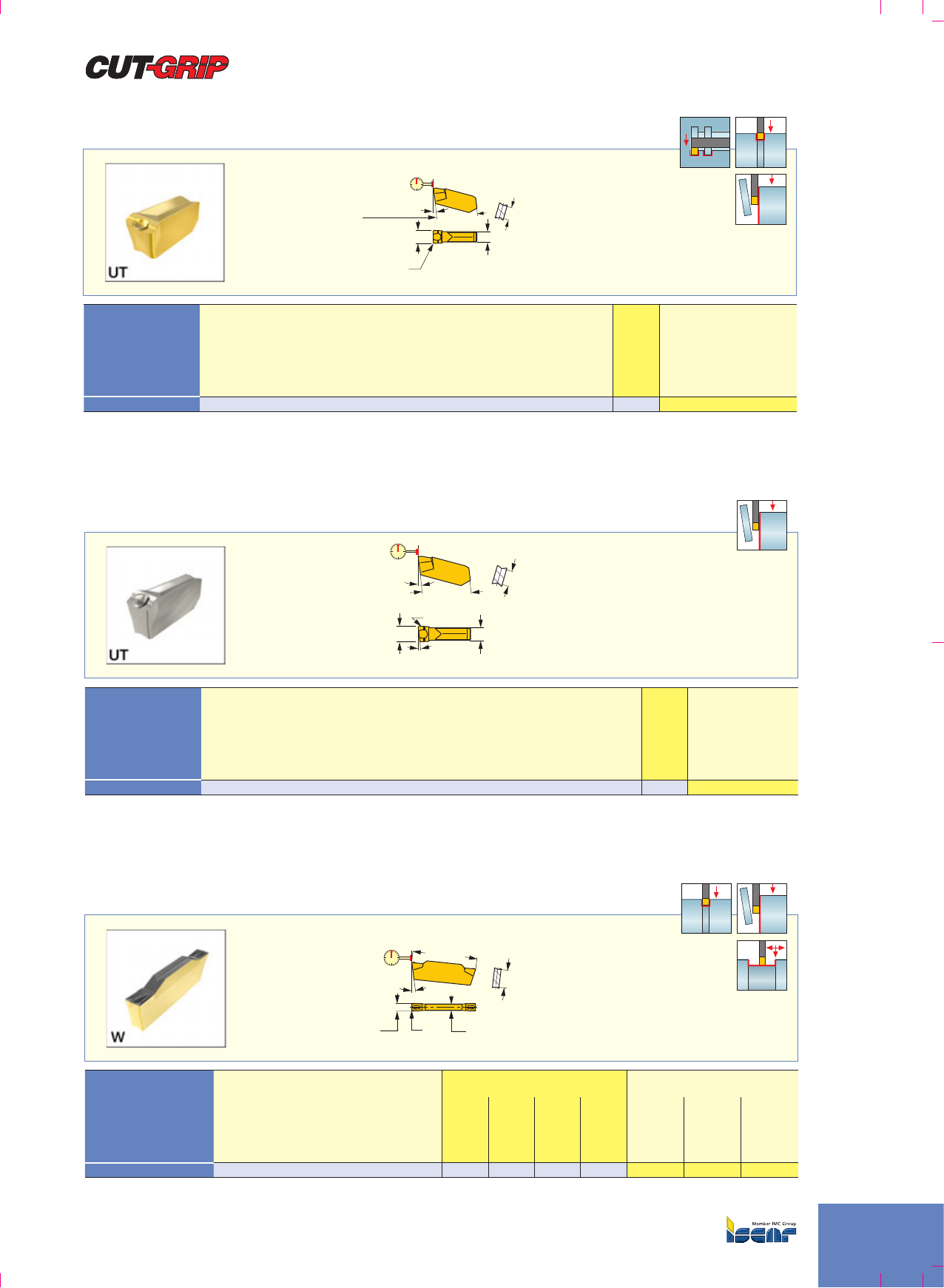 CUT-GRIP

UT

UT

W

Member IMC Group
ISCAR