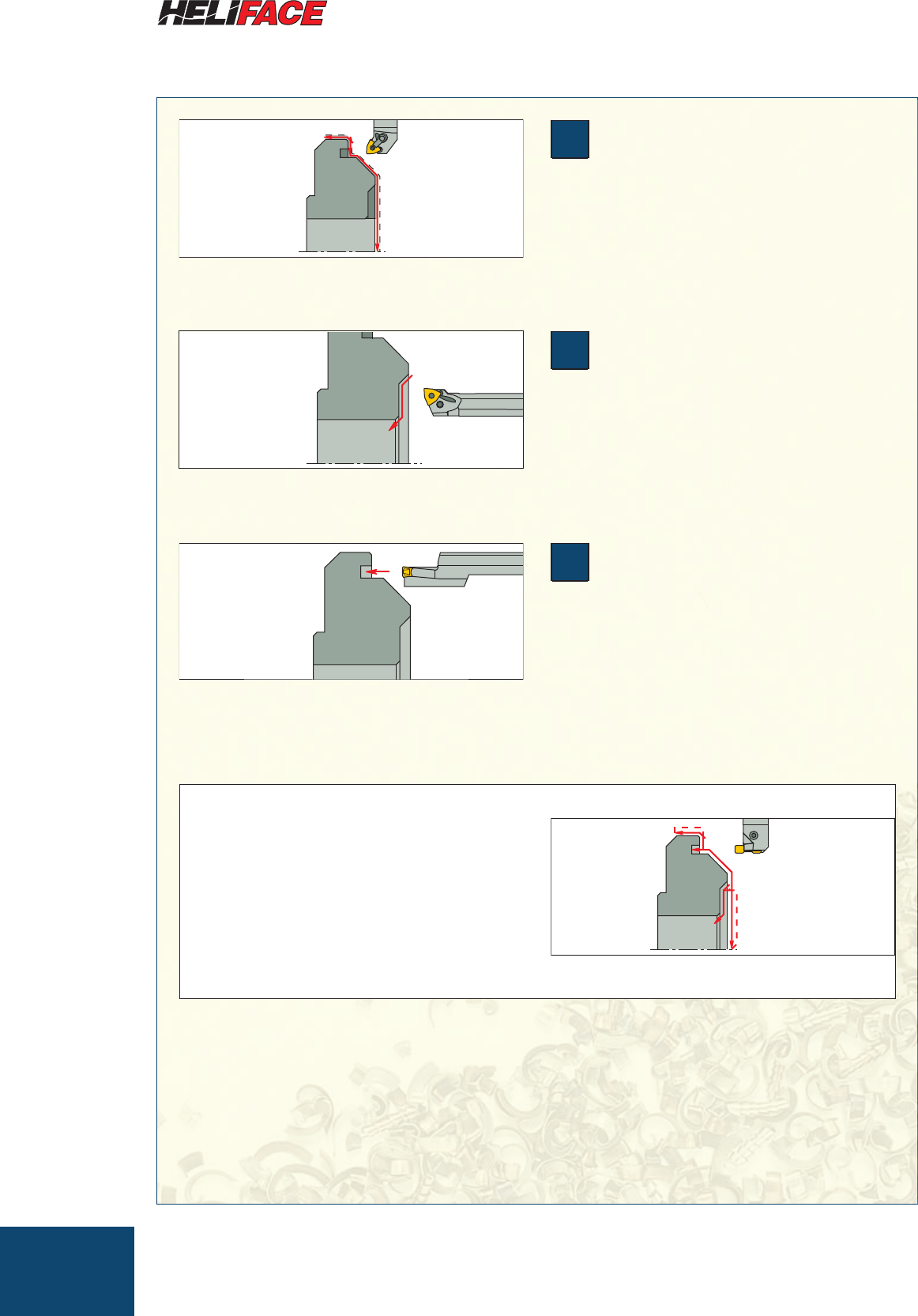 HELIFACE