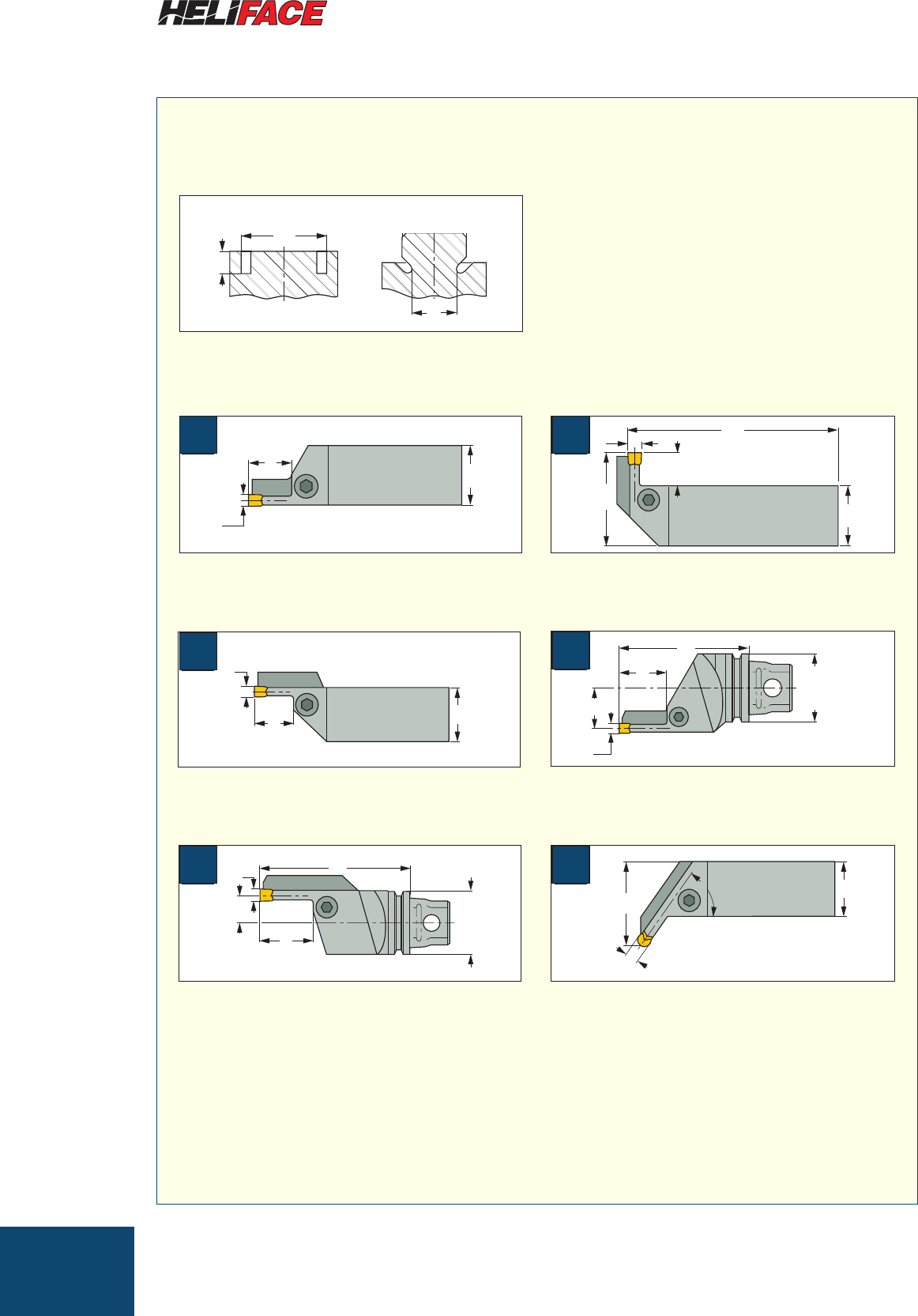 HELIFACE