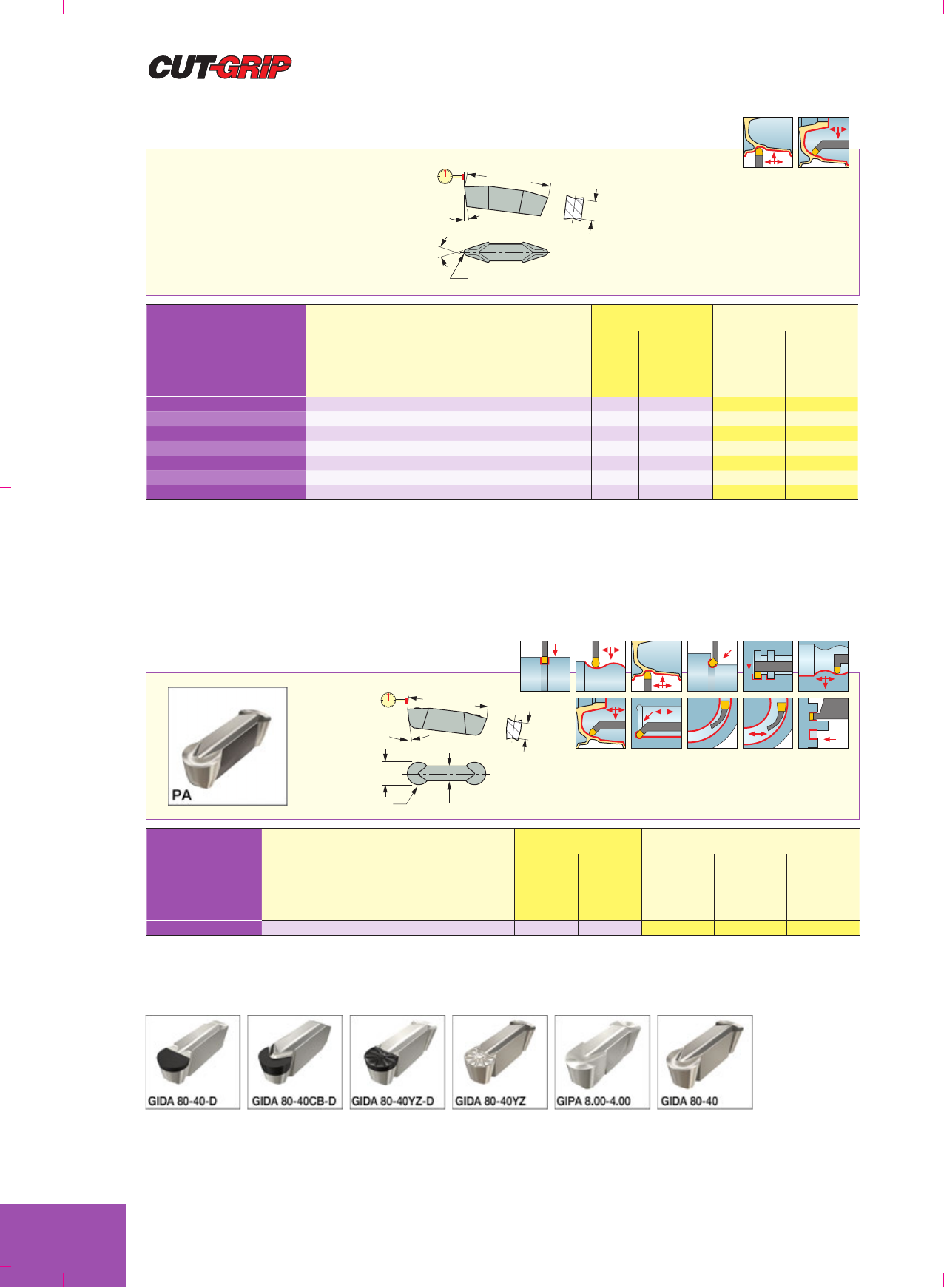 CUT-GRIP

PA

GIDA 80-40-D

GIDA 80-40CB-D

GIDA 80-40YZ-D

GIDA 80-40YZ

GIPA 8.00-4.00

GIDA 80-40