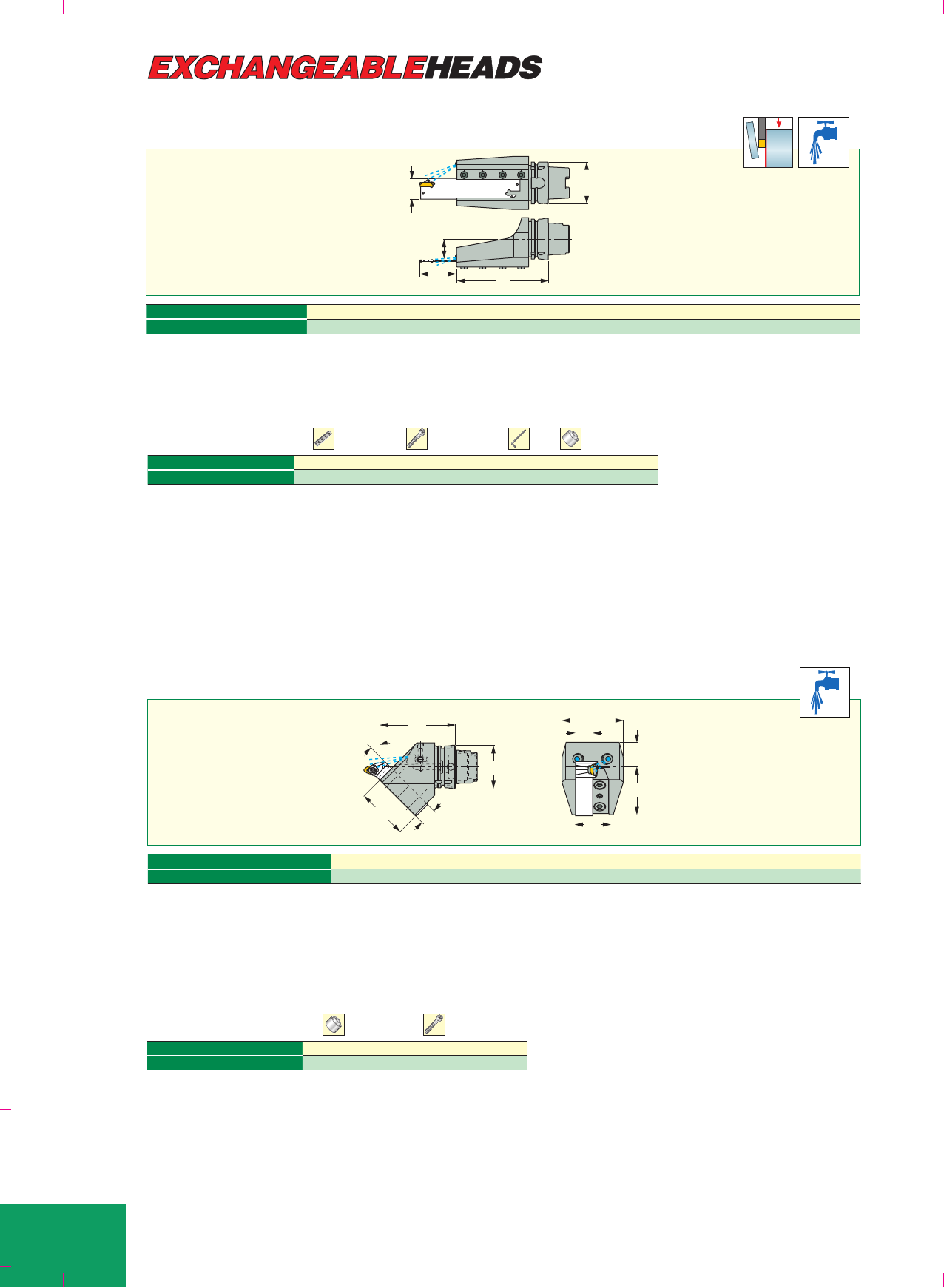 EXCHANGEABLEHEADS