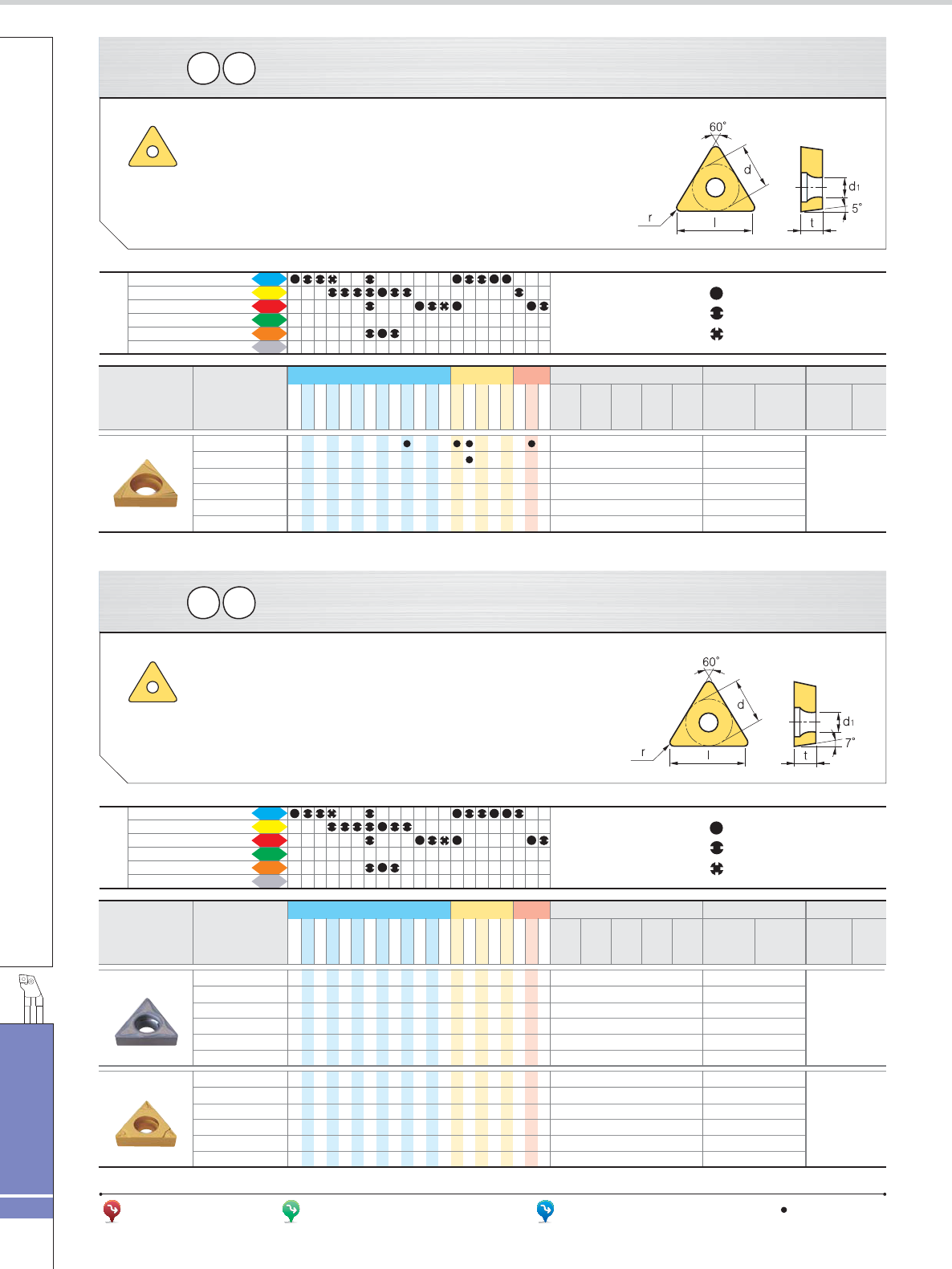 60°

d

d1

5°

r

l

t

60°

d

d1

7°

r

l

t